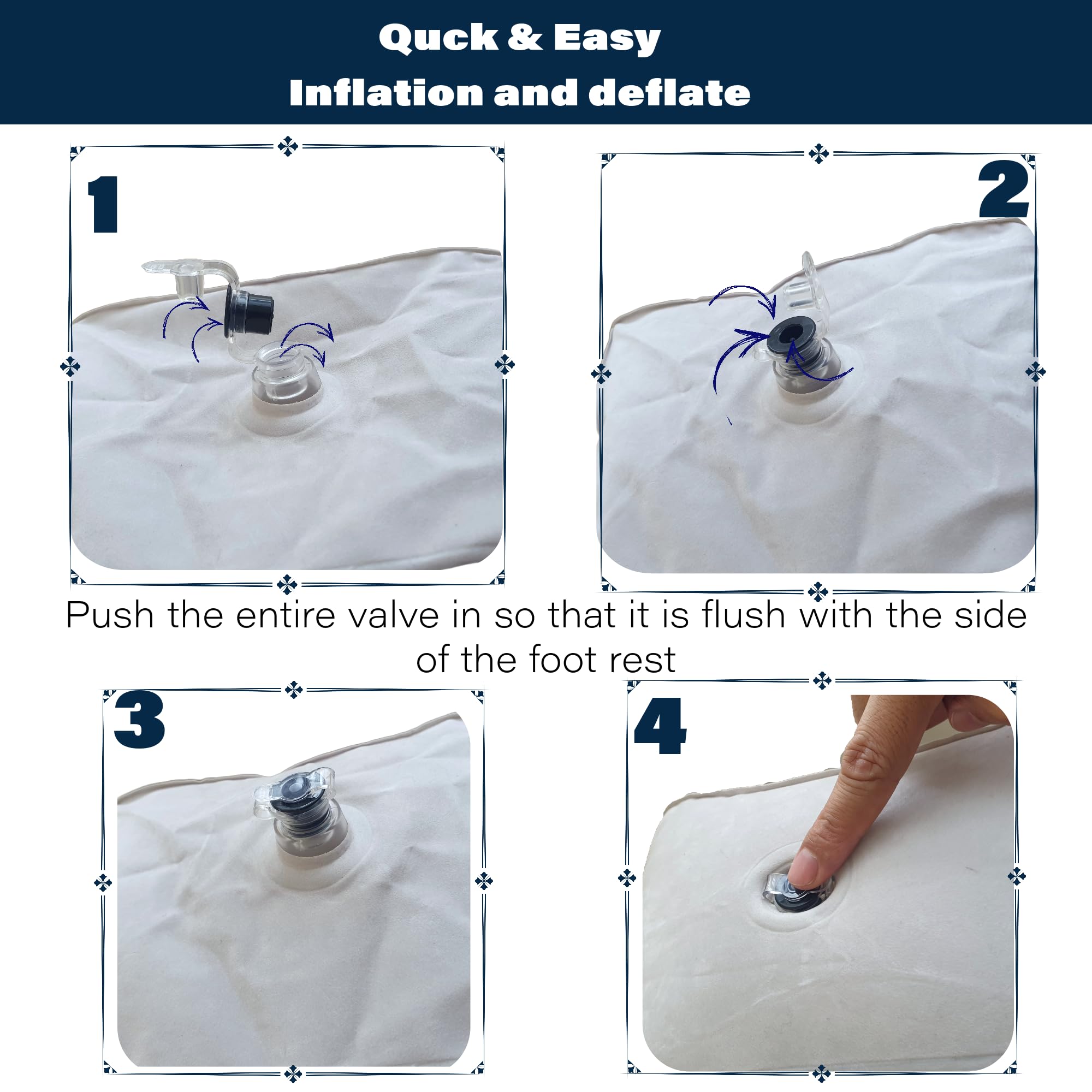 Quck & Easy
Inflation and deflate

1

2

Push the entire valve in so that it is flush with the side of the foot rest

3

4