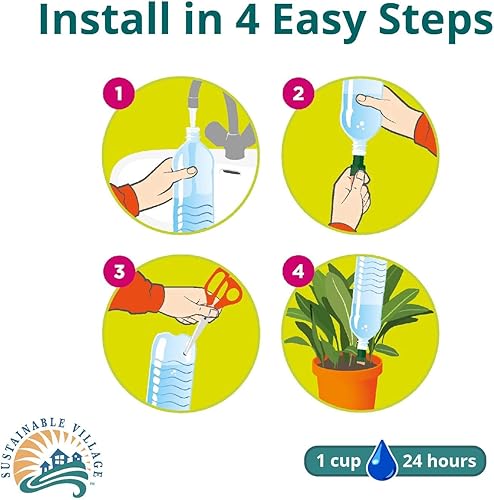 Install in 4 Easy Steps

1

2

3

4

SUSTAINABLE VILLAGE

1 cup 24 hours