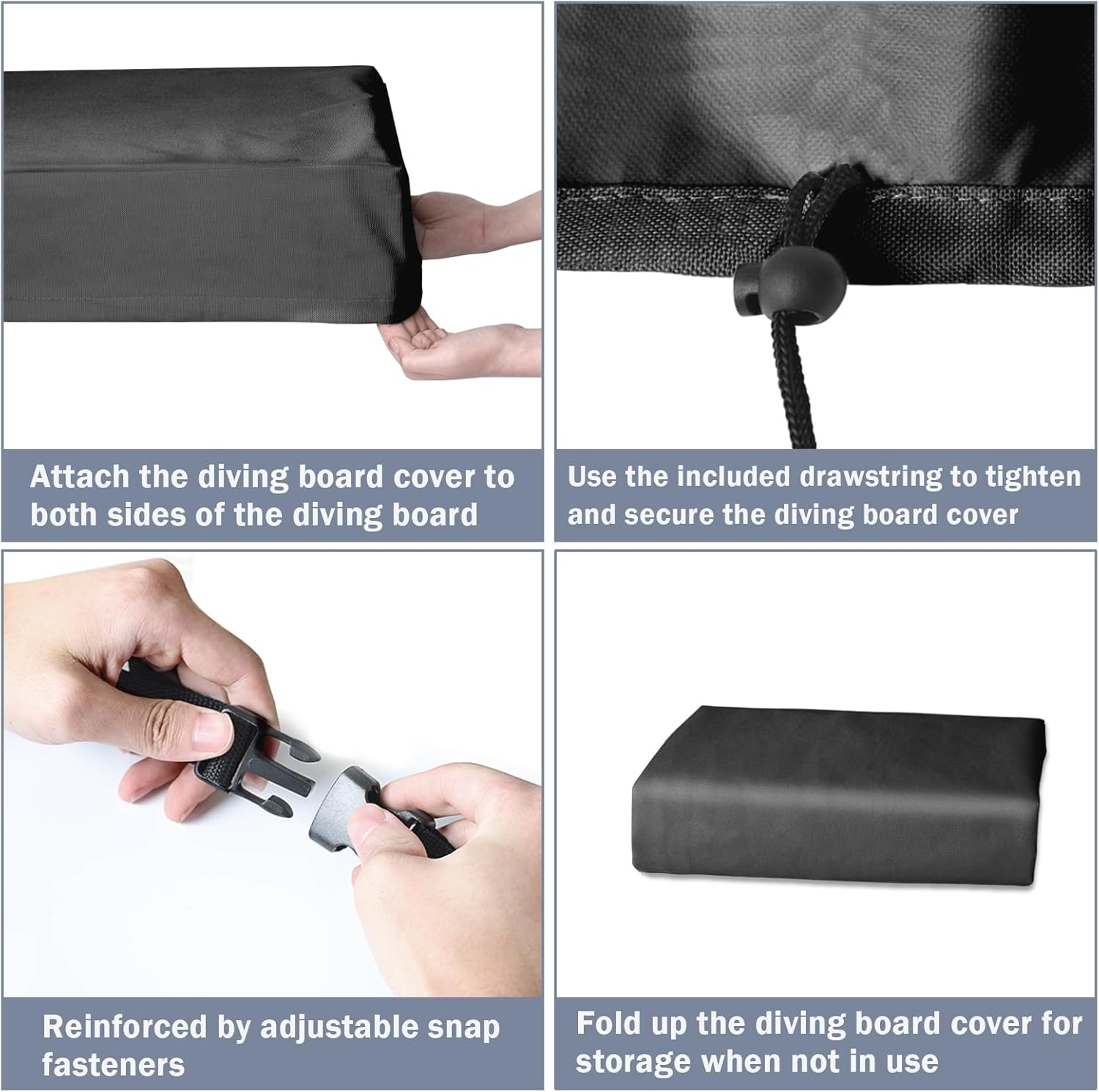 Attach the diving board cover to both sides of the diving board

Use the included drawstring to tighten and secure the diving board cover

Reinforced by adjustable snap fasteners

Fold up the diving board cover for storage when not in use