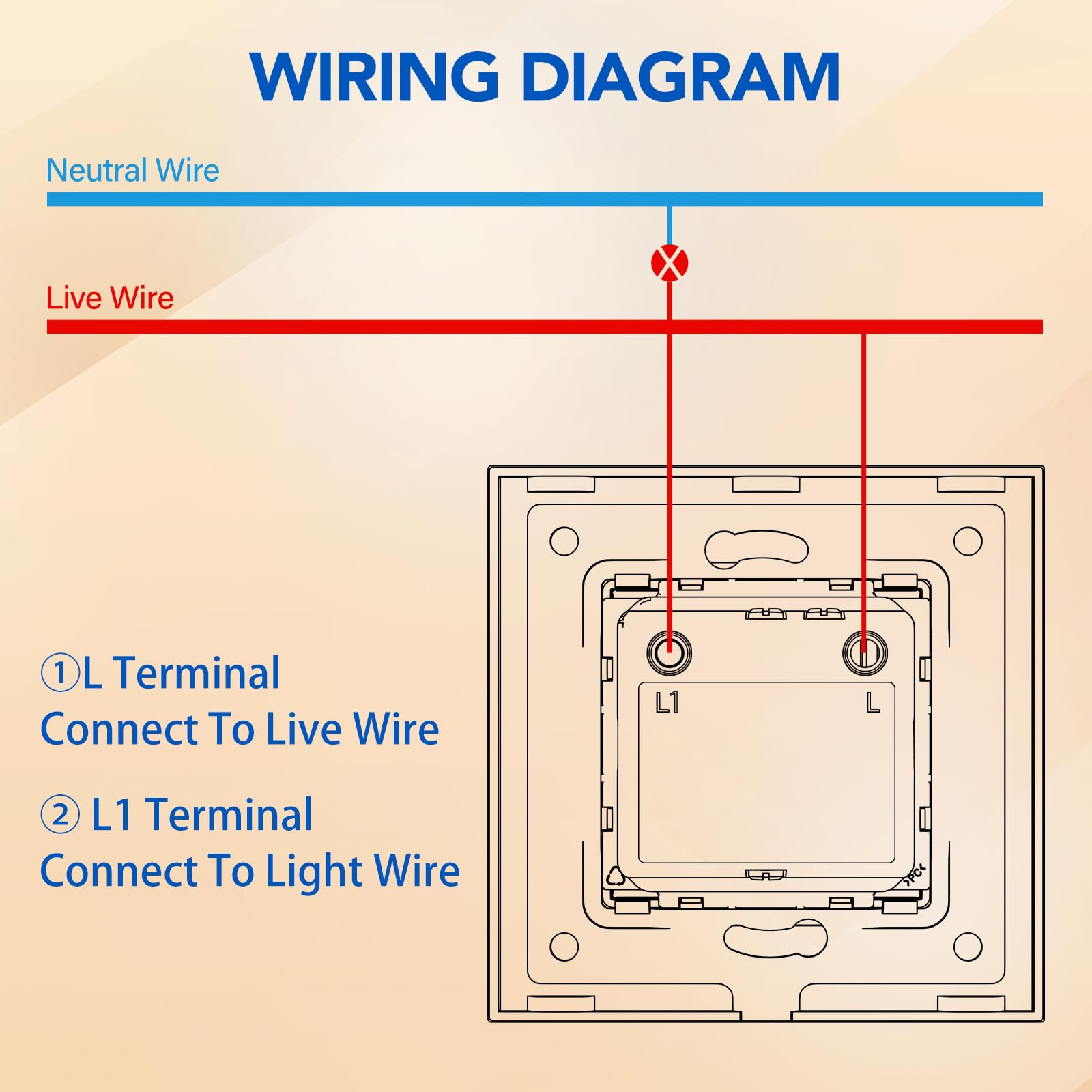 WIRING DIAGRAM

Neutral Wire

Live Wire

①L Terminal
Connect To Live Wire

② L1 Terminal
Connect To Light Wire

L1

L

>PC<