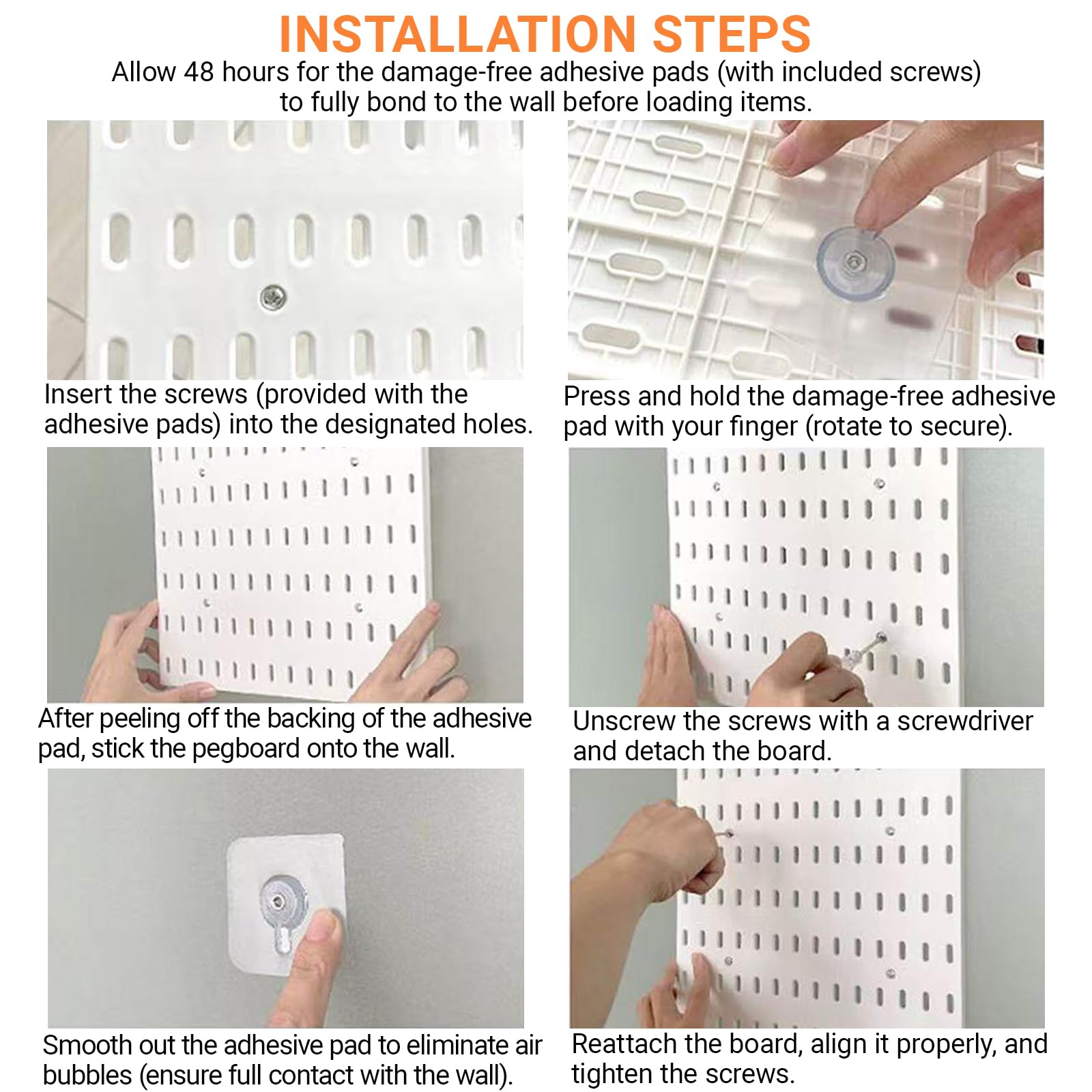 INSTALLATION STEPS

Allow 48 hours for the damage-free adhesive pads (with included screws) to fully bond to the wall before loading items.

Insert the screws (provided with the adhesive pads) into the designated holes.

Press and hold the damage-free adhesive pad with your finger (rotate to secure).

After peeling off the backing of the adhesive pad, stick the pegboard onto the wall.

Unscrew the screws with a screwdriver and detach the board.

Smooth out the adhesive pad to eliminate air bubbles (ensure full contact with the wall).

Reattach the board, align it properly, and tighten the screws.