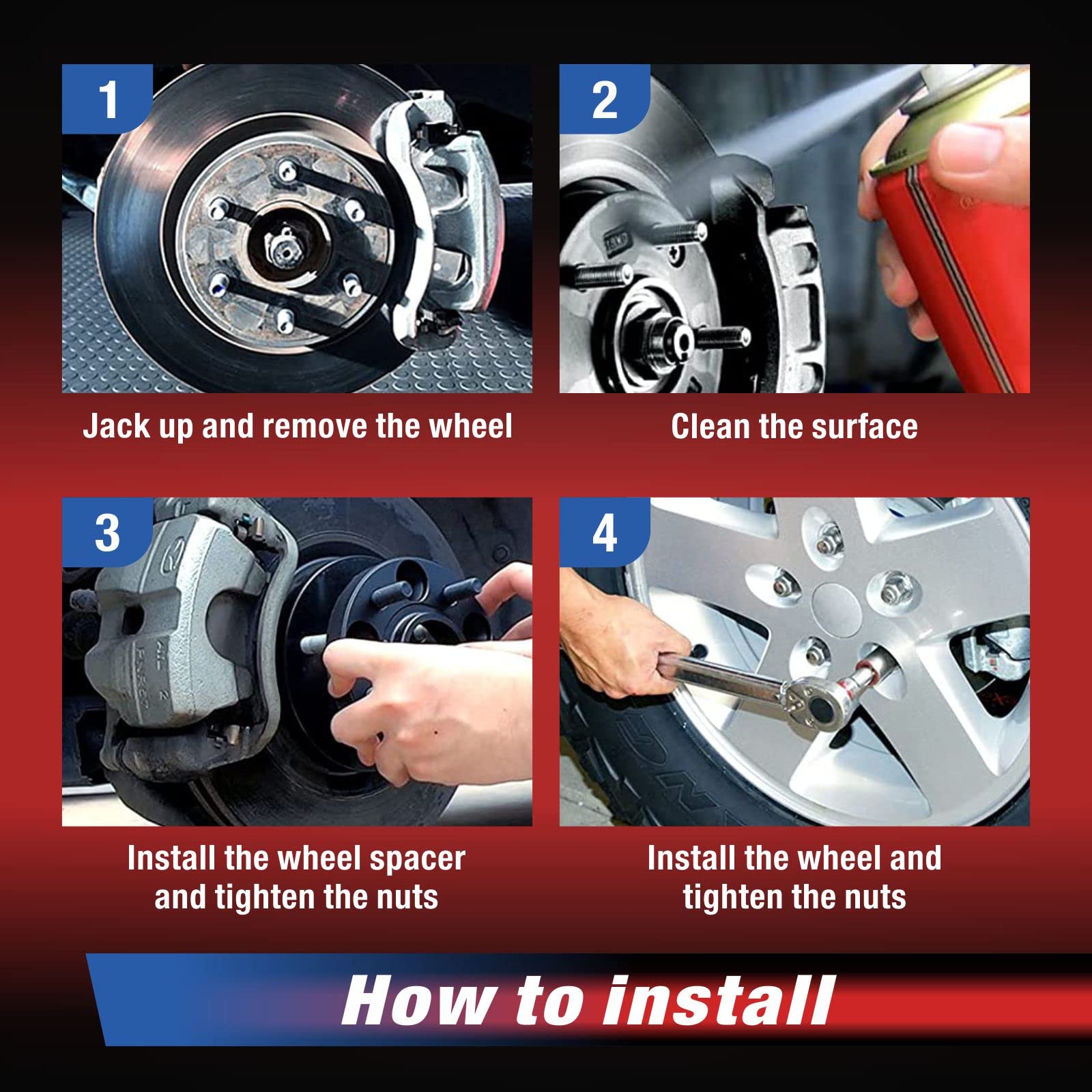 1

Jack up and remove the wheel

2

Clean the surface

3

Install the wheel spacer and tighten the nuts

4

Install the wheel and tighten the nuts

How to install