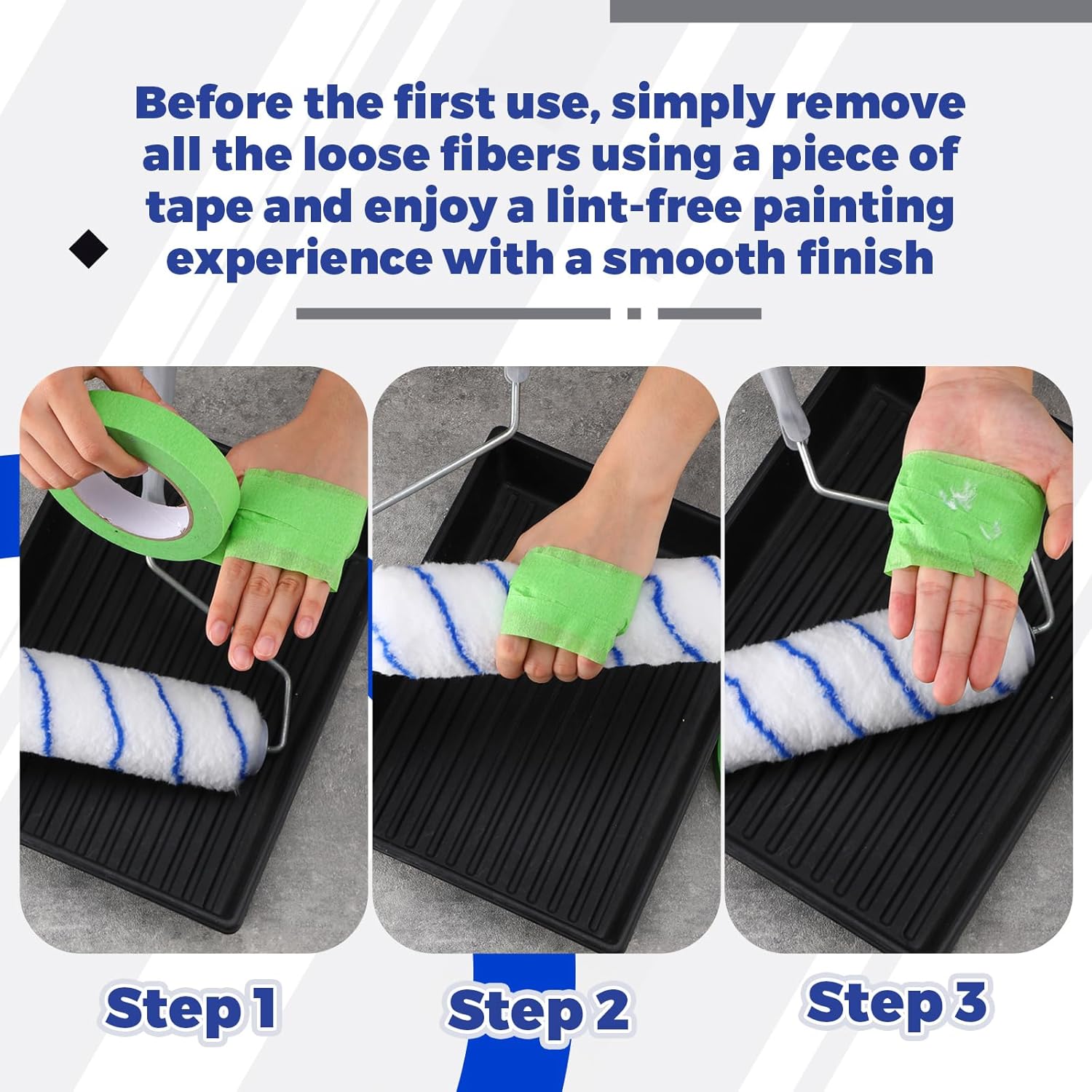 Before the first use, simply remove all the loose fibers using a piece of tape and enjoy a lint-free painting experience with a smooth finish

Step 1

Step 2

Step 3