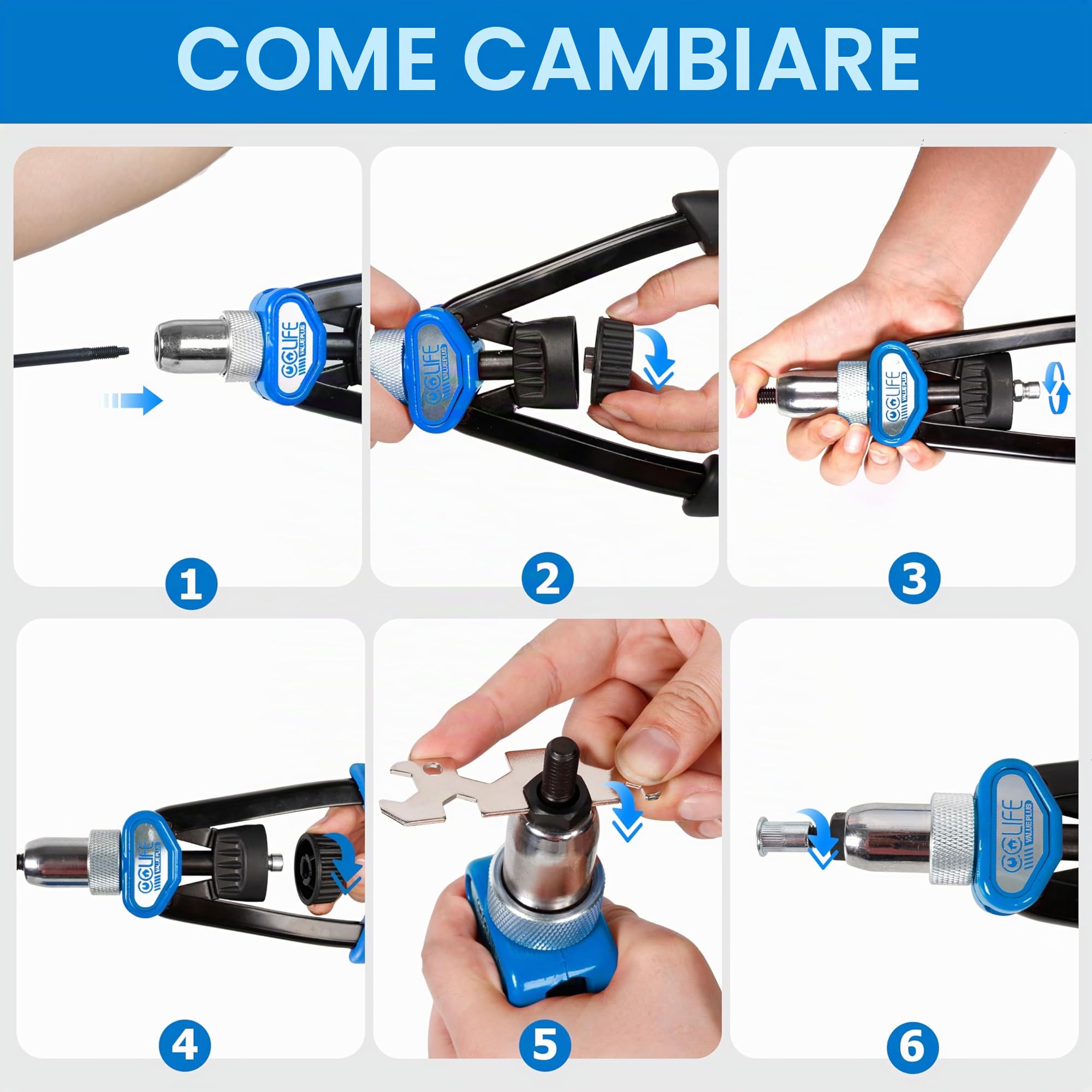 COME CAMBIARE

CCLIFE VALUEPLUS

1

CCLIFE VALUEPLUS

2

CCLIFE VALUEPLUS

3

CCLIFE VALUEPLUS

4

5

CCLIFE VALUEPLUS

6