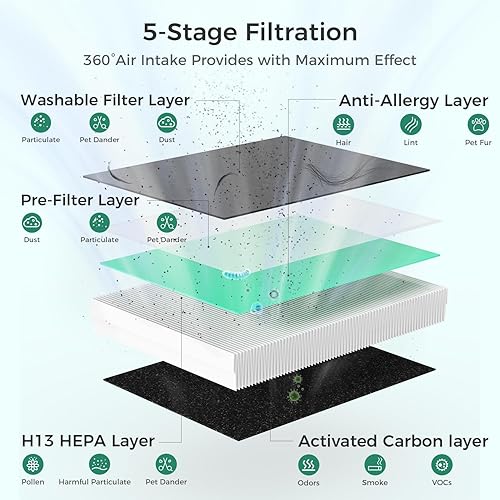 5-Stage Filtration

360°Air Intake Provides with Maximum Effect

Washable Filter Layer

Particulate

Pet Dander

Dust

Anti-Allergy Layer

Hair

Lint

Pet Fur

Pre-Filter Layer

Dust

Particulate

Pet Dander

H13 HEPA Layer

Pollen

Harmful Particulate

Pet Dander

Activated Carbon layer

Odors

Smoke

VOCs