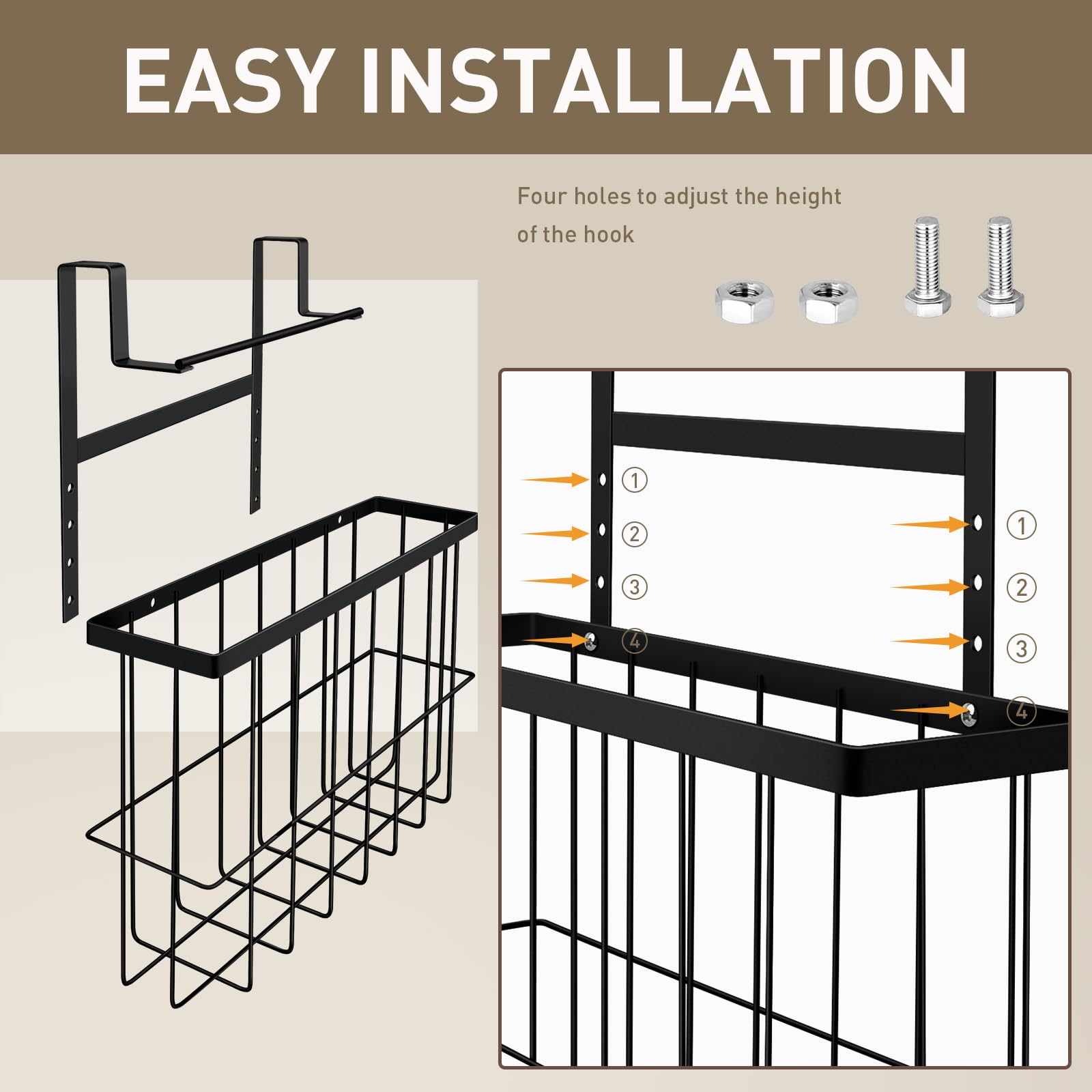 EASY INSTALLATION

Four holes to adjust the height of the hook

①
②
③
④

①
②
③
④