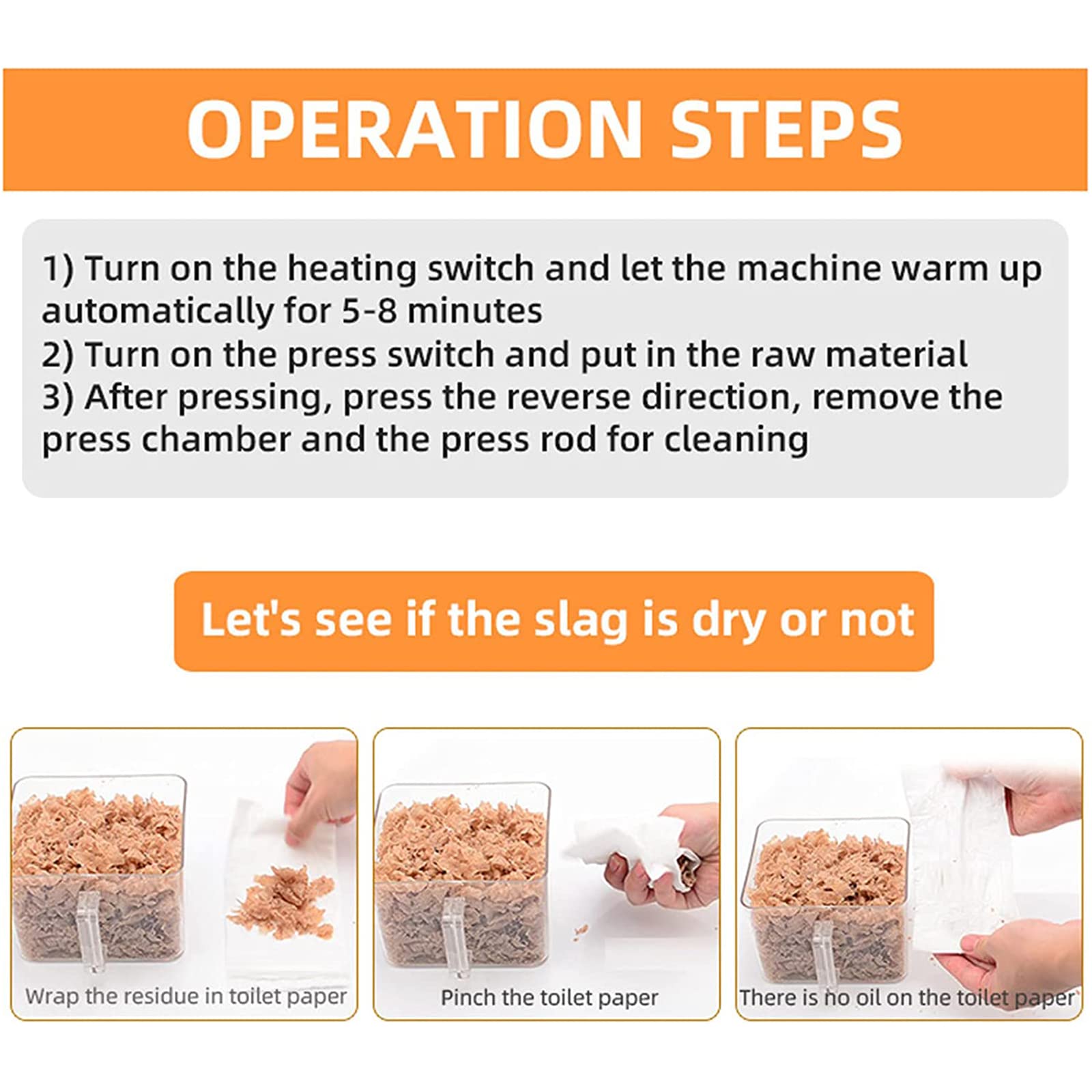 OPERATION STEPS

1) Turn on the heating switch and let the machine warm up automatically for 5-8 minutes
2) Turn on the press switch and put in the raw material
3) After pressing, press the reverse direction, remove the press chamber and the press rod for cleaning

Let's see if the slag is dry or not

Wrap the residue in toilet paper

Pinch the toilet paper

There is no oil on the toilet paper