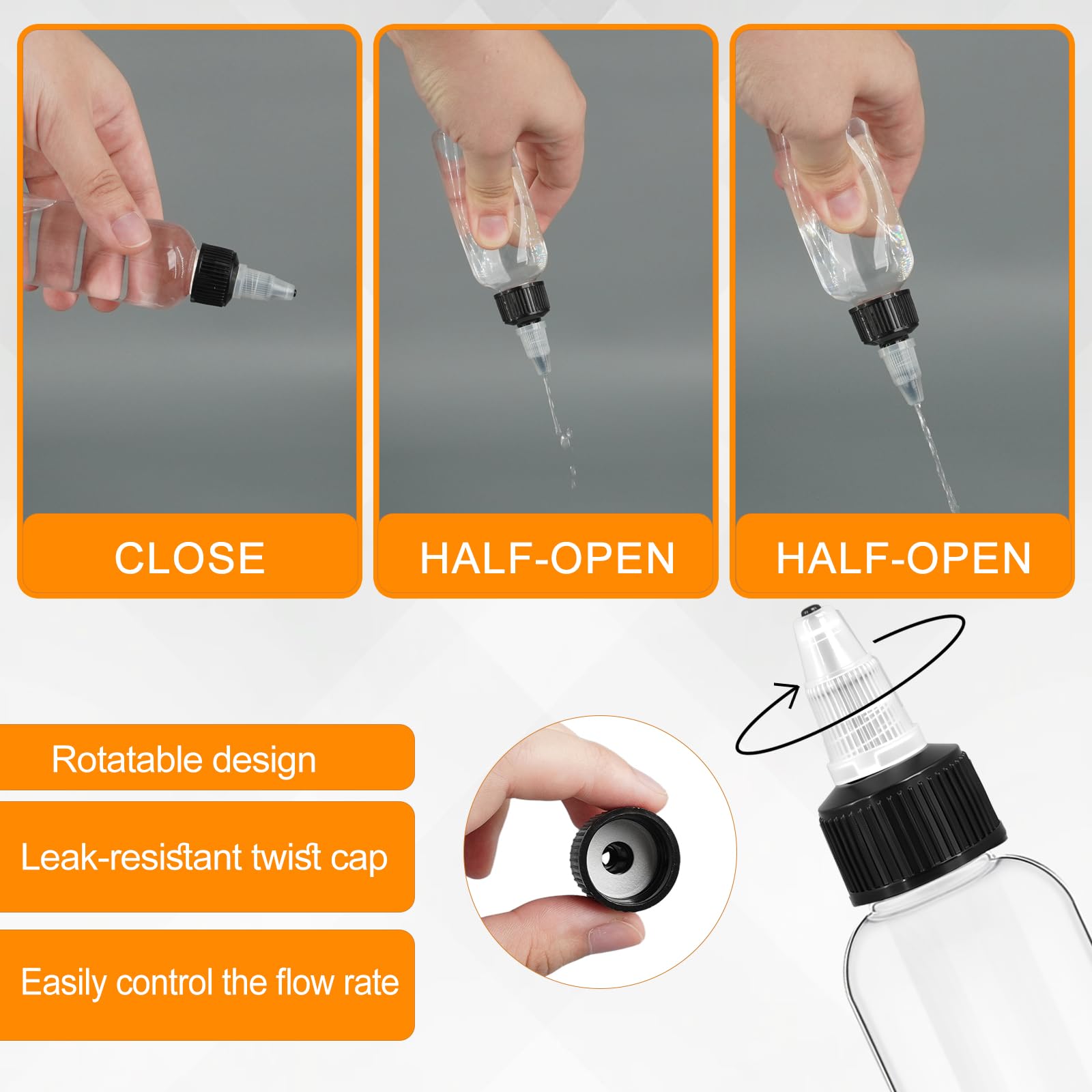 CLOSE

HALF-OPEN

HALF-OPEN

Rotatable design

Leak-resistant twist cap

Easily control the flow rate