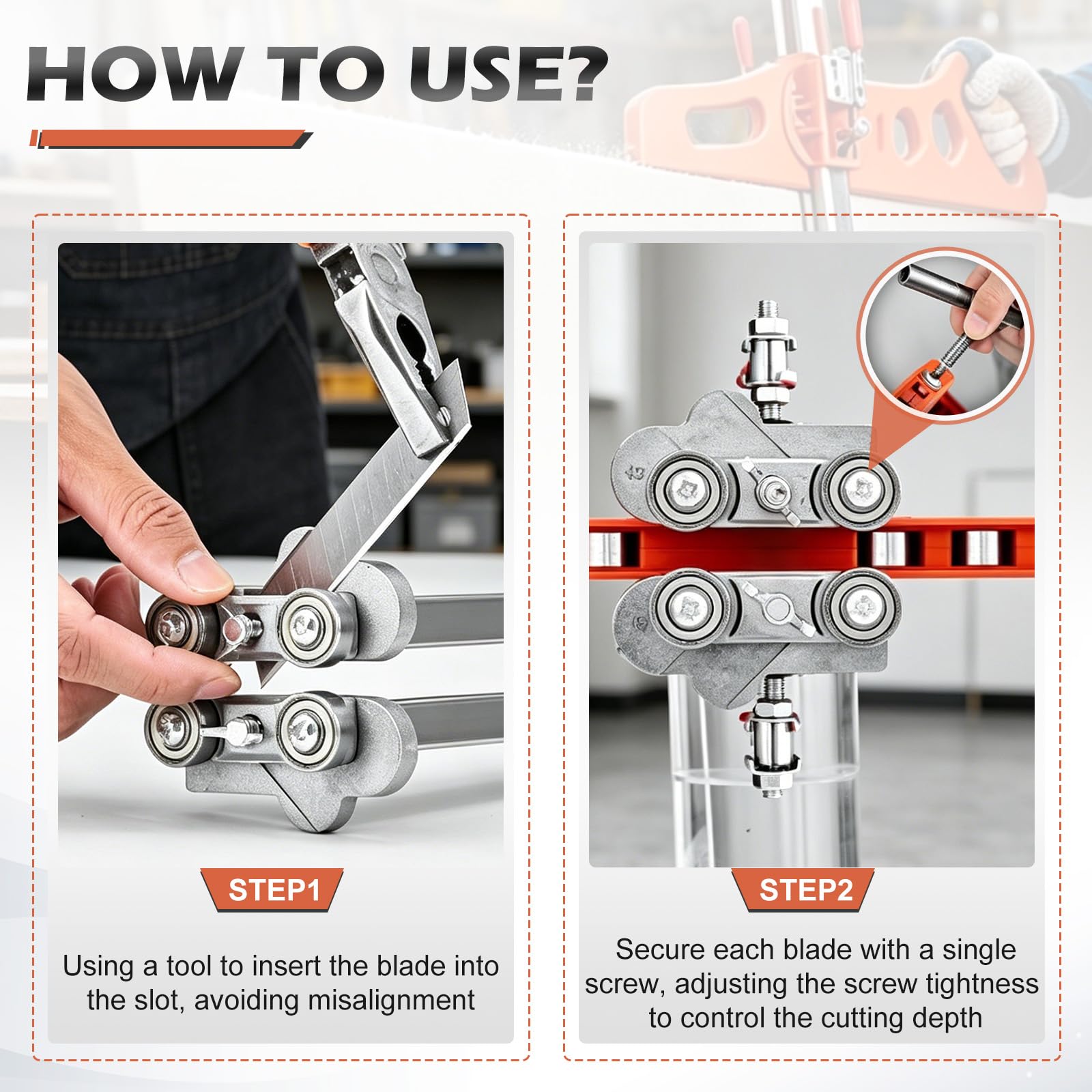 HOW TO USE?

STEP1

Using a tool to insert the blade into the slot, avoiding misalignment

STEP2

Secure each blade with a single screw, adjusting the screw tightness to control the cutting depth