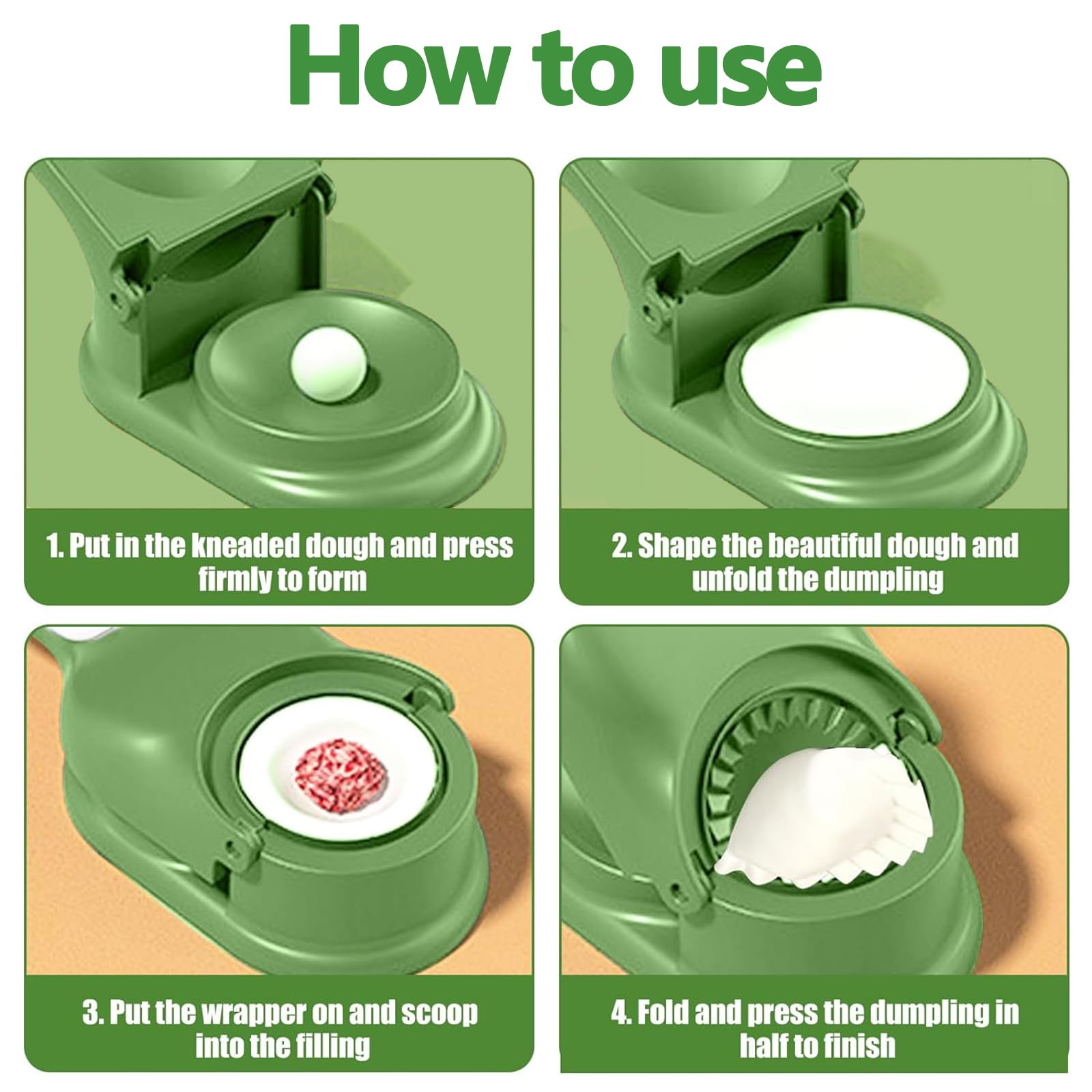 How to use

1. Put in the kneaded dough and press firmly to form

2. Shape the beautiful dough and unfold the dumpling

3. Put the wrapper on and scoop into the filling

4. Fold and press the dumpling in half to finish