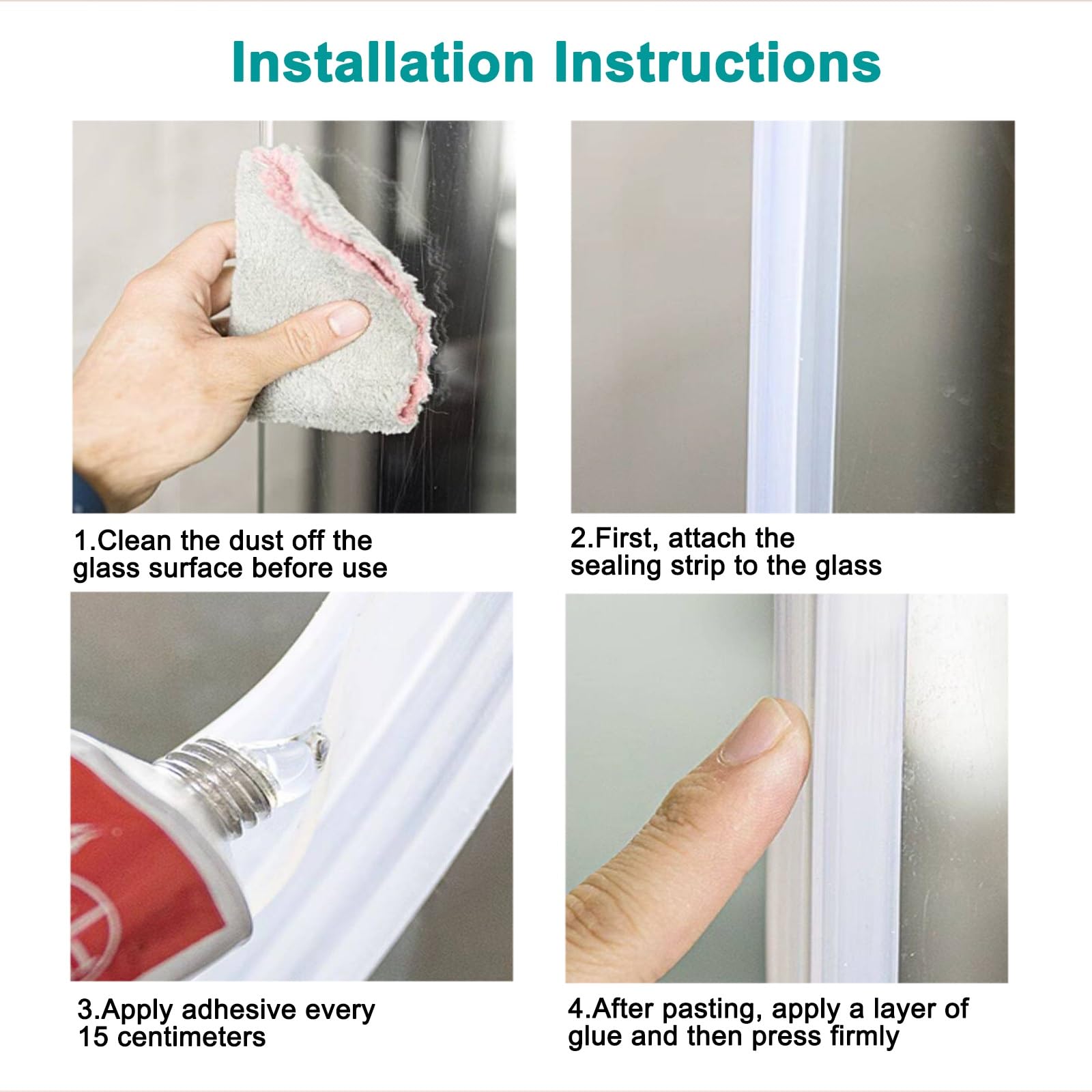 Installation Instructions

1.Clean the dust off the glass surface before use

2.First, attach the sealing strip to the glass

3.Apply adhesive every 15 centimeters

4.After pasting, apply a layer of glue and then press firmly