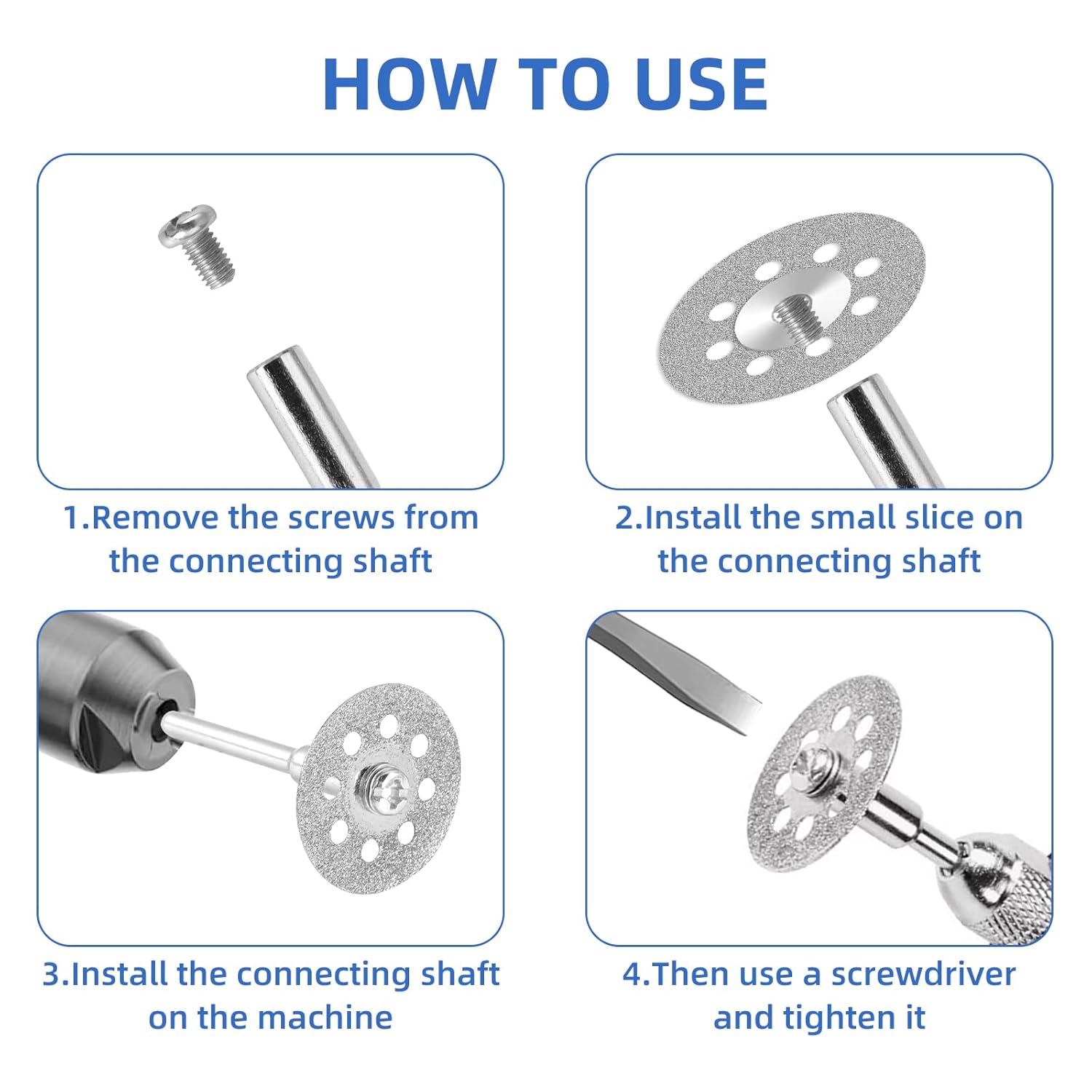 HOW TO USE

1.Remove the screws from the connecting shaft

2.Install the small slice on the connecting shaft

3.Install the connecting shaft on the machine

4.Then use a screwdriver and tighten it