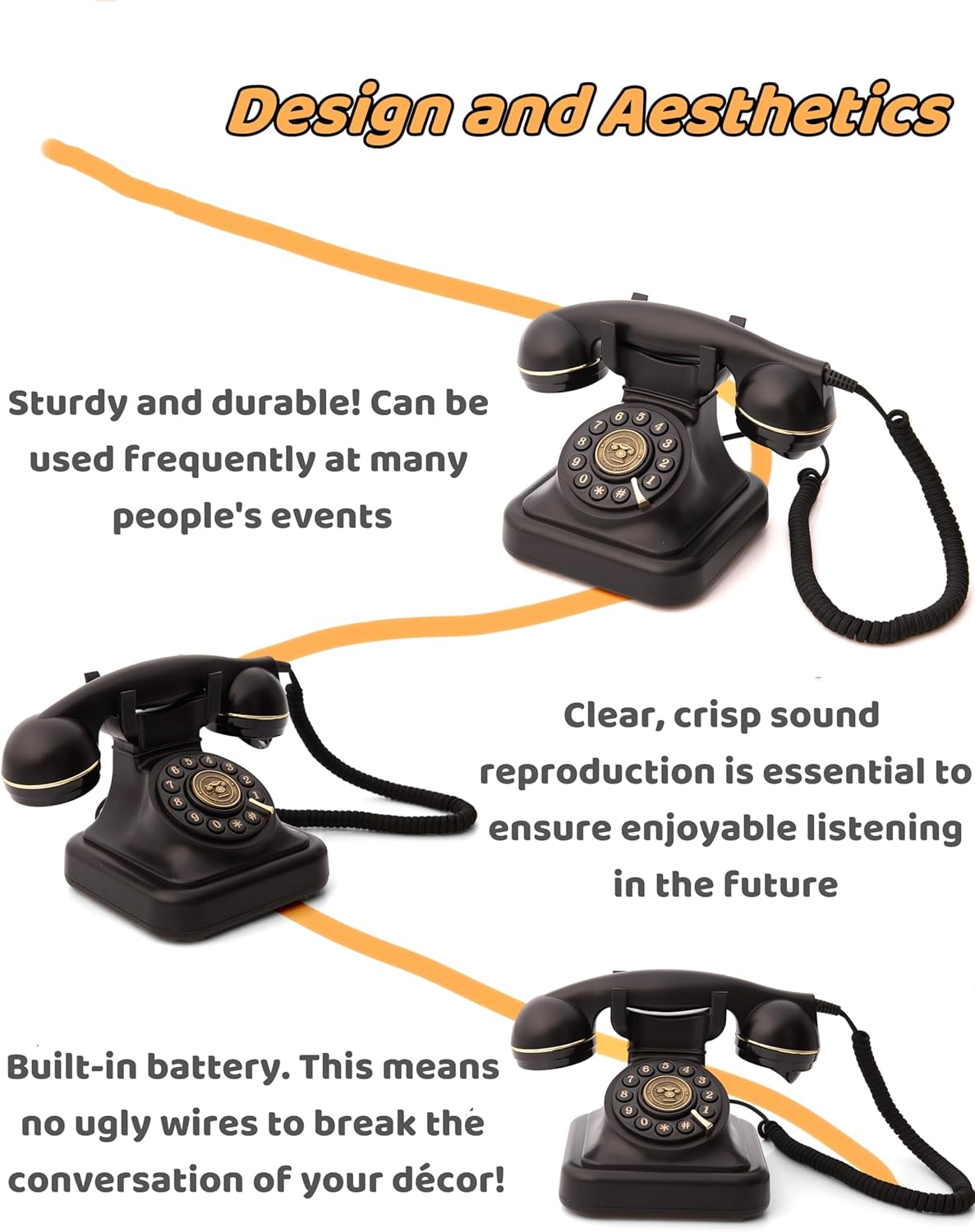 Design and Aesthetics

Sturdy and durable! Can be used frequently at many people's events

Clear, crisp sound reproduction is essential to ensure enjoyable listening in the future

Built-in battery. This means no ugly wires to break the conversation of your décor!