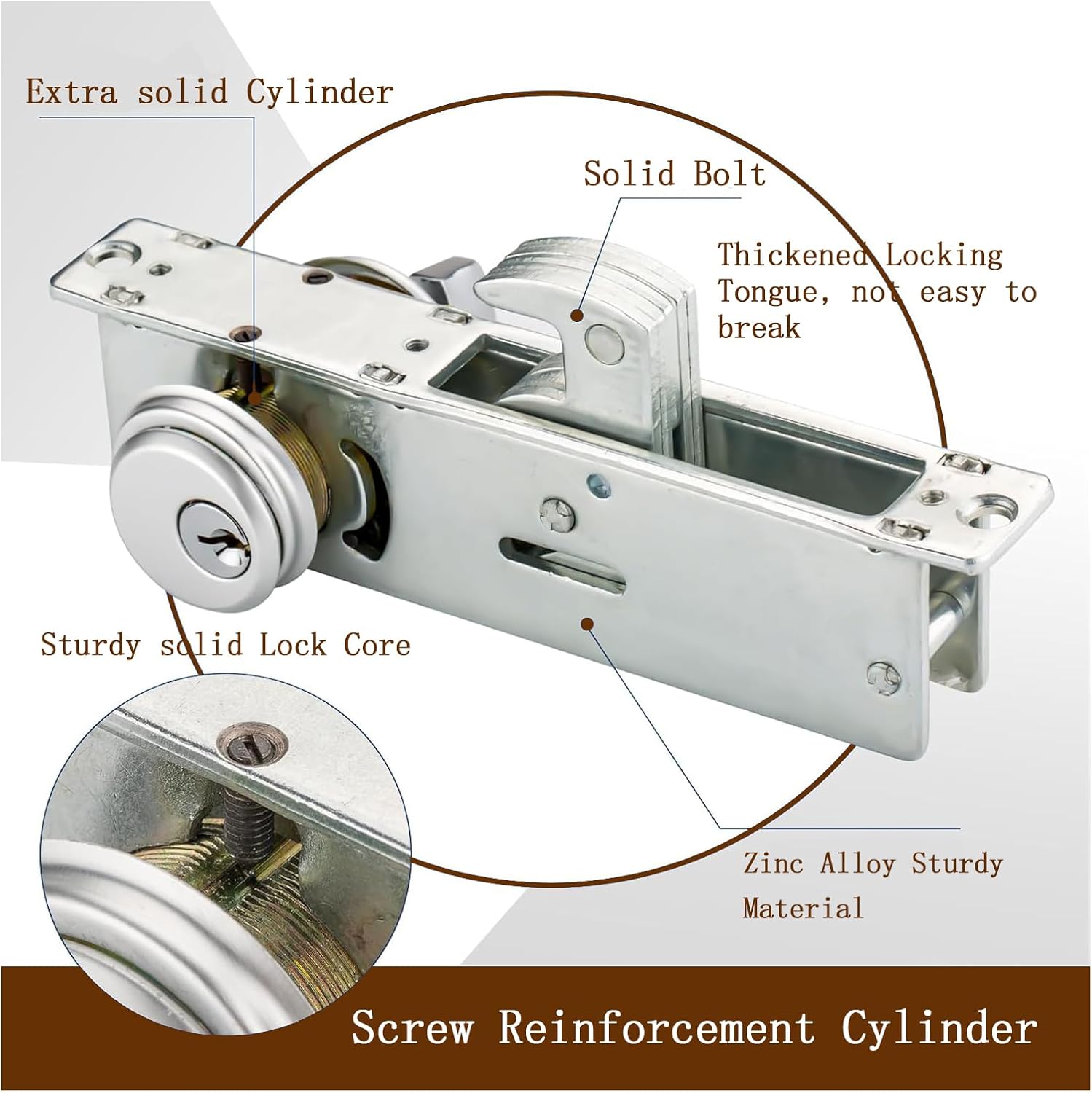 Extra solid Cylinder

Solid Bolt

Thickened Locking Tongue, not easy to break

Sturdy solid Lock Core

Zinc Alloy Sturdy Material

Screw Reinforcement Cylinder