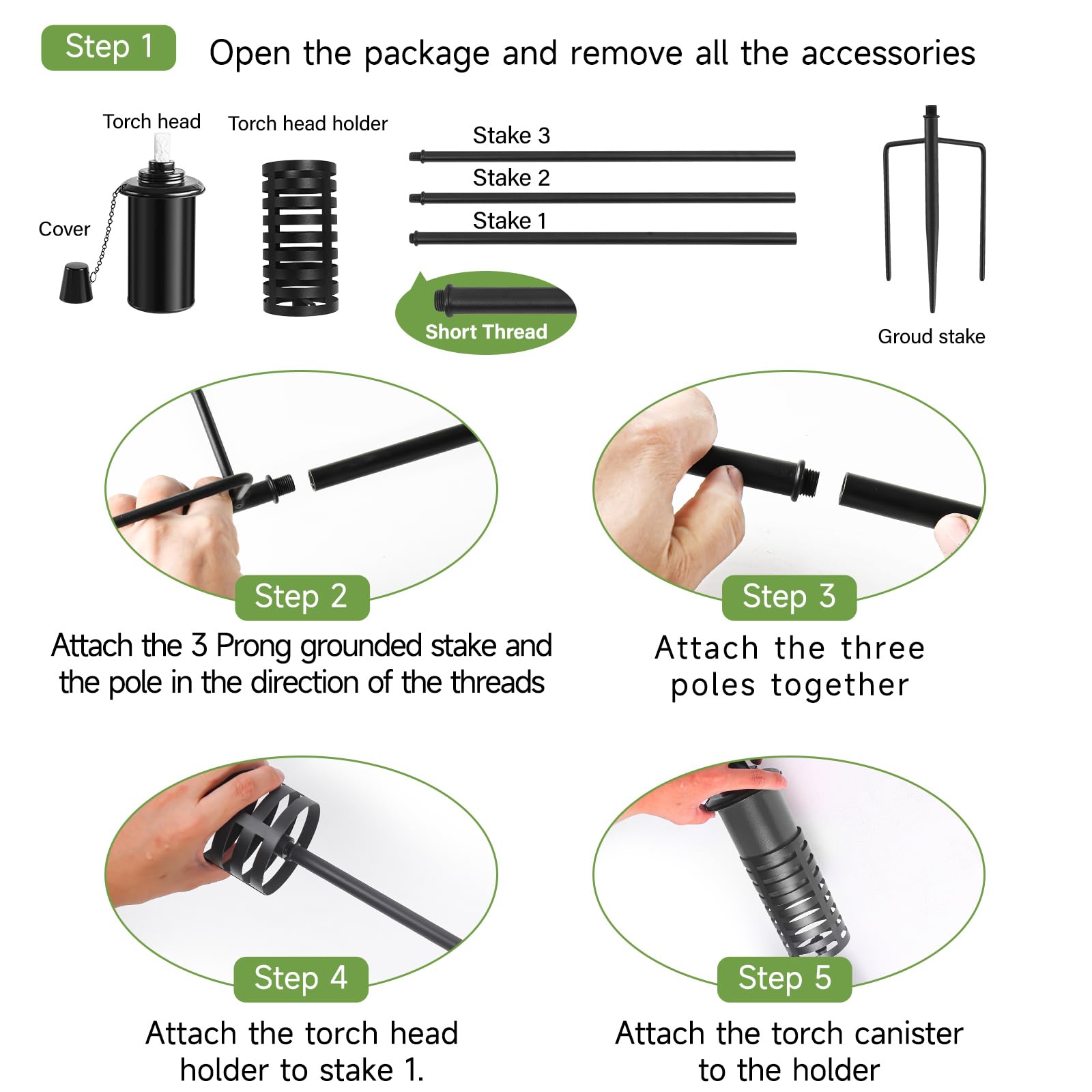 Step 1 Open the package and remove all the accessories

Torch head

Torch head holder

Cover

Stake 3

Stake 2

Stake 1

Short Thread

Groud stake

Step 2

Attach the 3 Prong grounded stake and the pole in the direction of the threads

Step 3

Attach the three poles together

Step 4

Attach the torch head holder to stake 1.

Step 5

Attach the torch canister to the holder