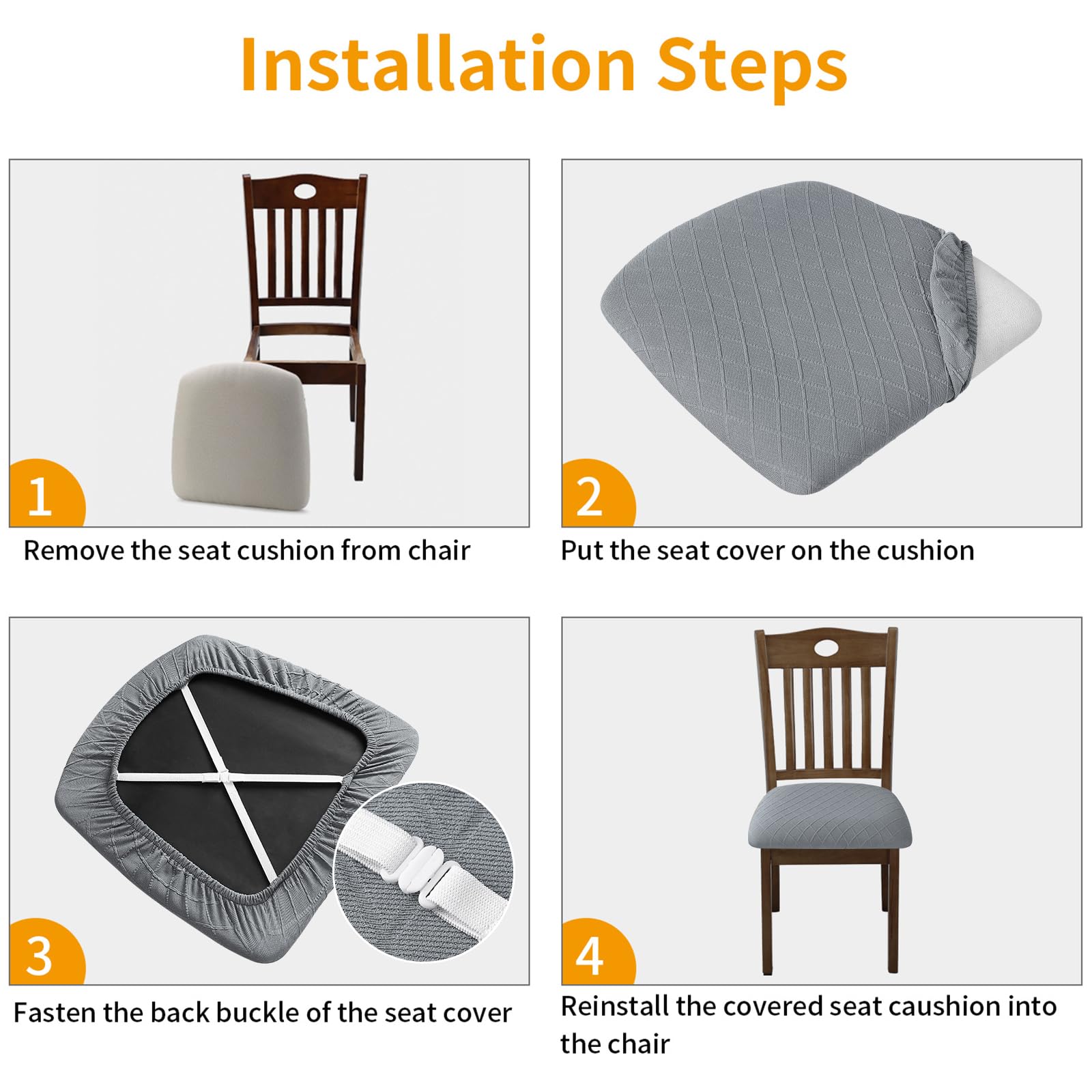 Installation Steps

1

Remove the seat cushion from chair

2

Put the seat cover on the cushion

3

Fasten the back buckle of the seat cover

4

Reinstall the covered seat caushion into the chair