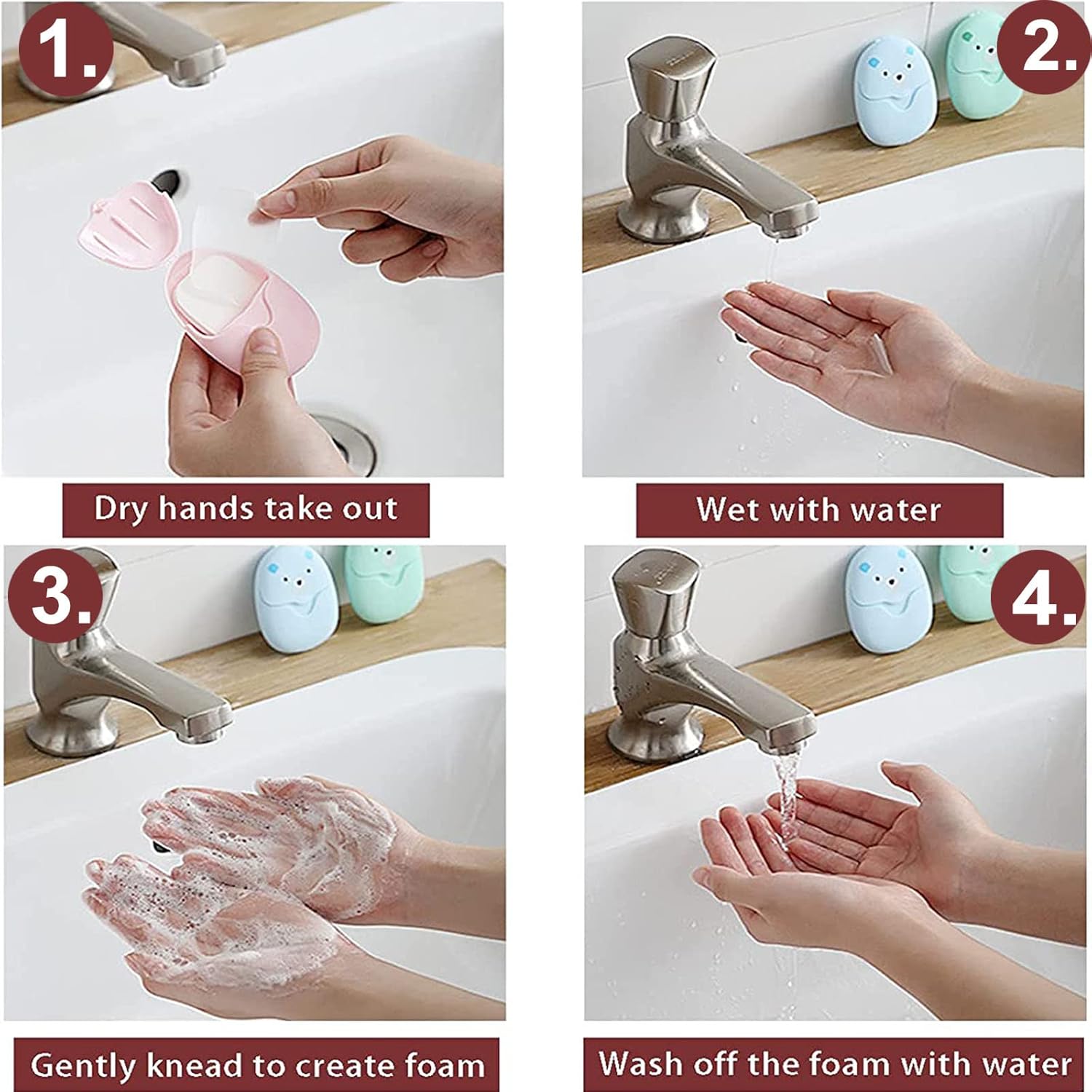 1.

Dry hands take out

2.

Wet with water

3.

Gently knead to create foam

4.

Wash off the foam with water