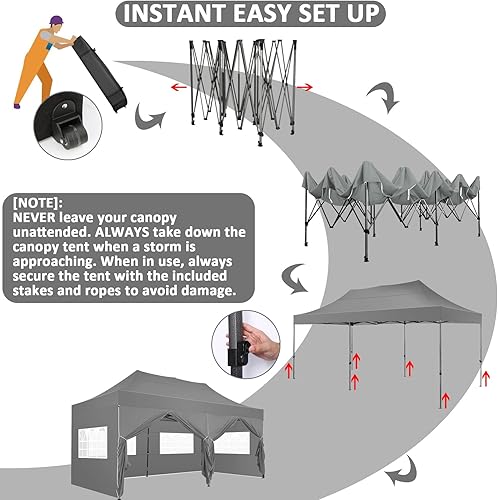 INSTANT EASY SET UP

[NOTE]:
NEVER leave your canopy unattended. ALWAYS take down the canopy tent when a storm is approaching. When in use, always secure the tent with the included stakes and ropes to avoid damage.