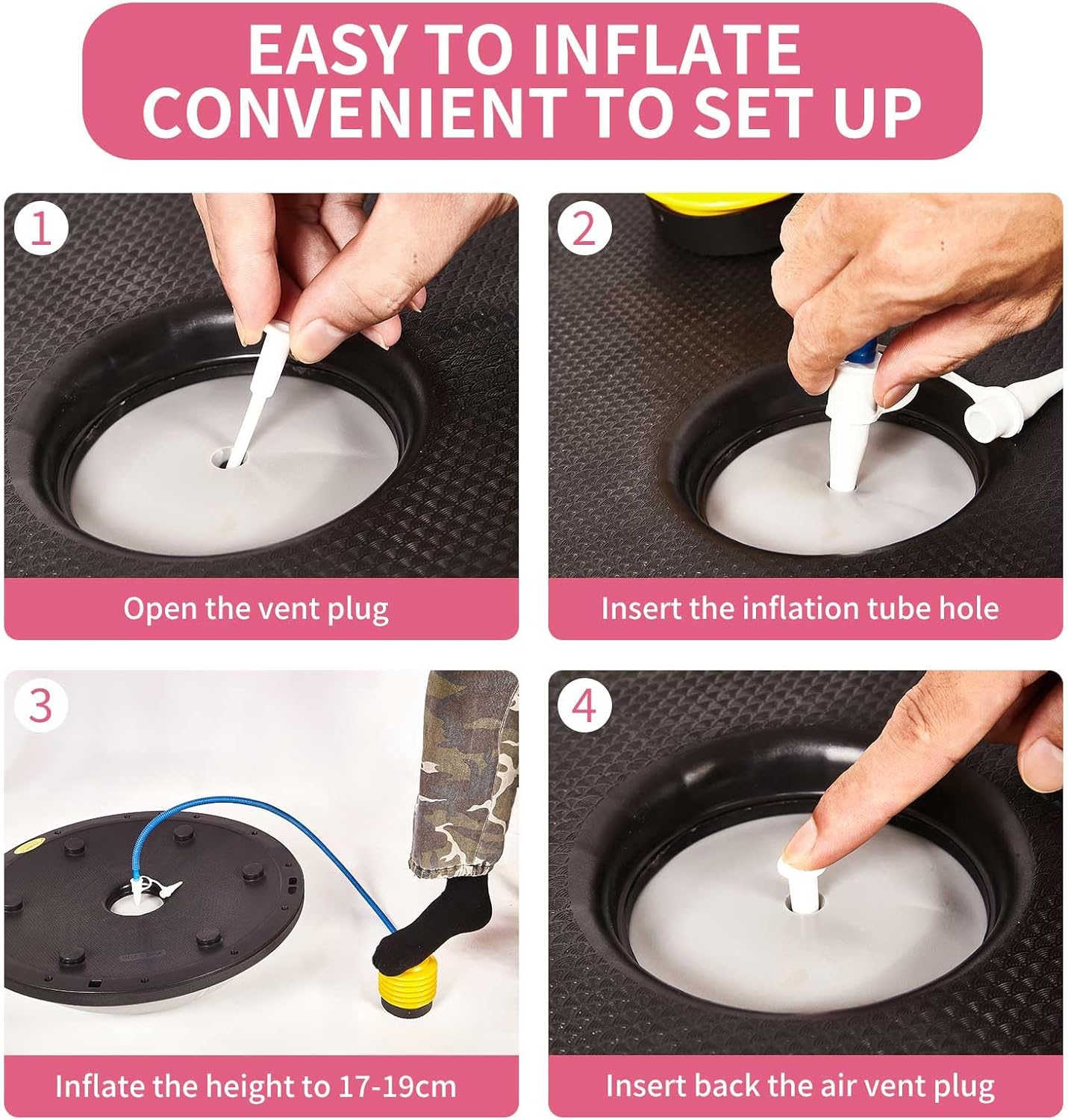 EASY TO INFLATE
CONVENIENT TO SET UP

1
Open the vent plug

2
Insert the inflation tube hole

3
Inflate the height to 17-19cm

4
Insert back the air vent plug