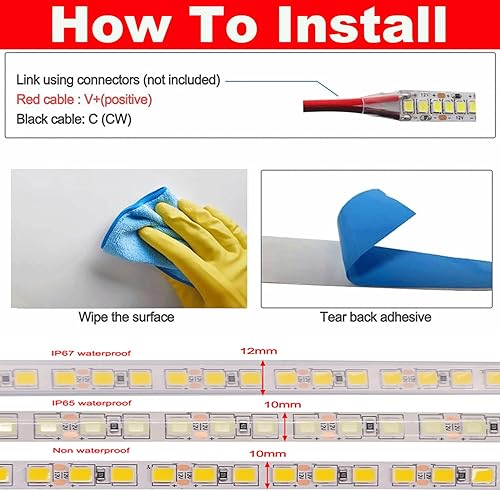 How To Install

Link using connectors (not included)
Red cable : V+(positive)
Black cable: C (CW)

12V
12V

Wipe the surface

Tear back adhesive

IP67 waterproof
12mm

IP65 waterproof
10mm

Non waterproof
10mm