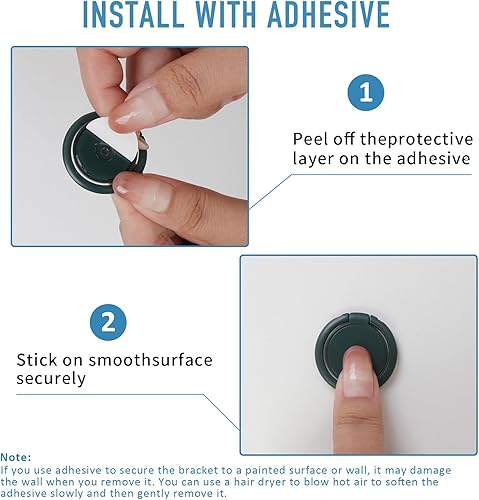 INSTALL WITH ADHESIVE

1

Peel off theprotective layer on the adhesive

2

Stick on smoothsurface securely

Note:
If you use adhesive to secure the bracket to a painted surface or wall, it may damage the wall when you remove it. You can use a hair dryer to blow hot air to soften the adhesive slowly and then gently remove it.