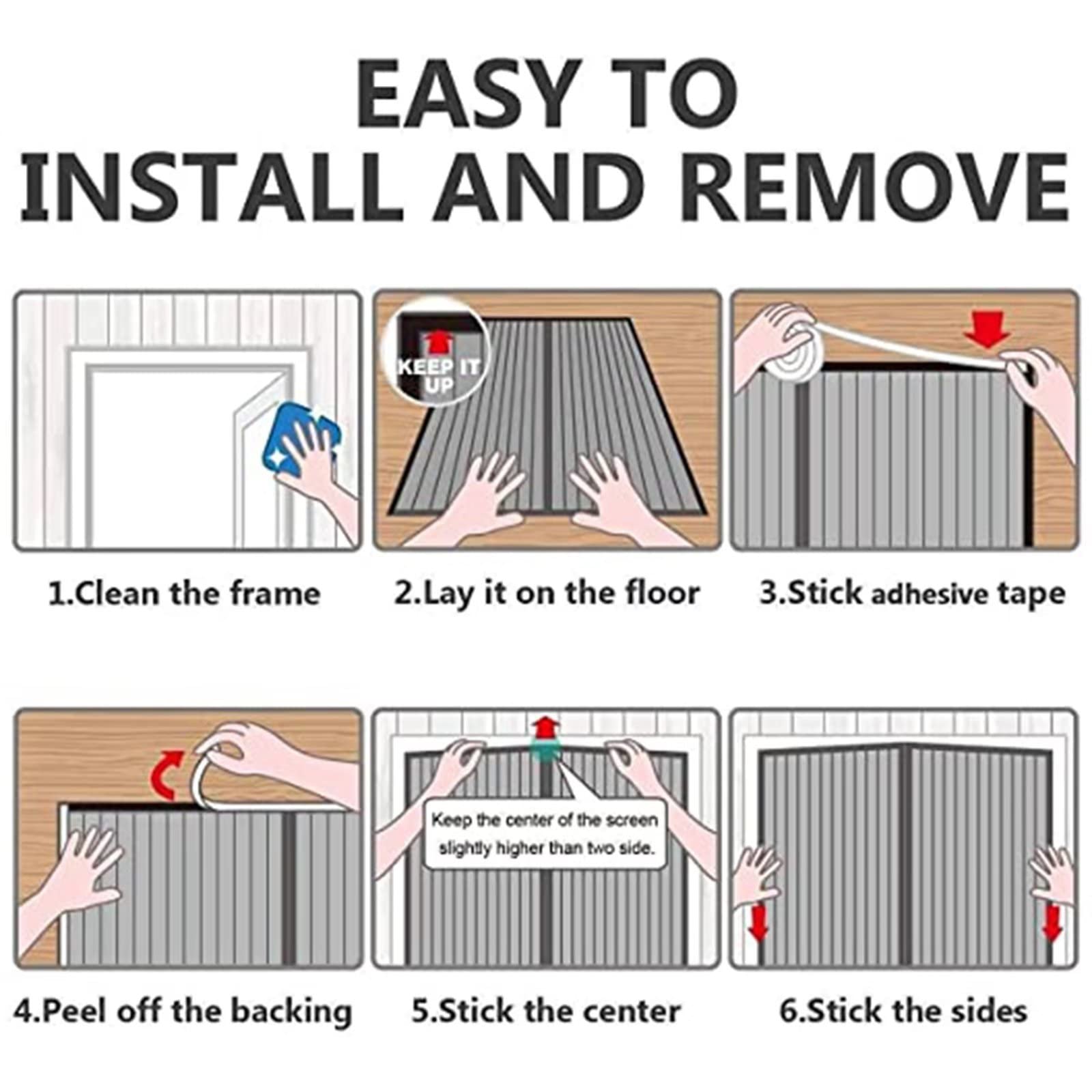 EASY TO
INSTALL AND REMOVE

KEEP IT UP

1.Clean the frame

2.Lay it on the floor

3.Stick adhesive tape

Keep the center of the screen slightly higher than two side.

4.Peel off the backing

5.Stick the center

6.Stick the sides