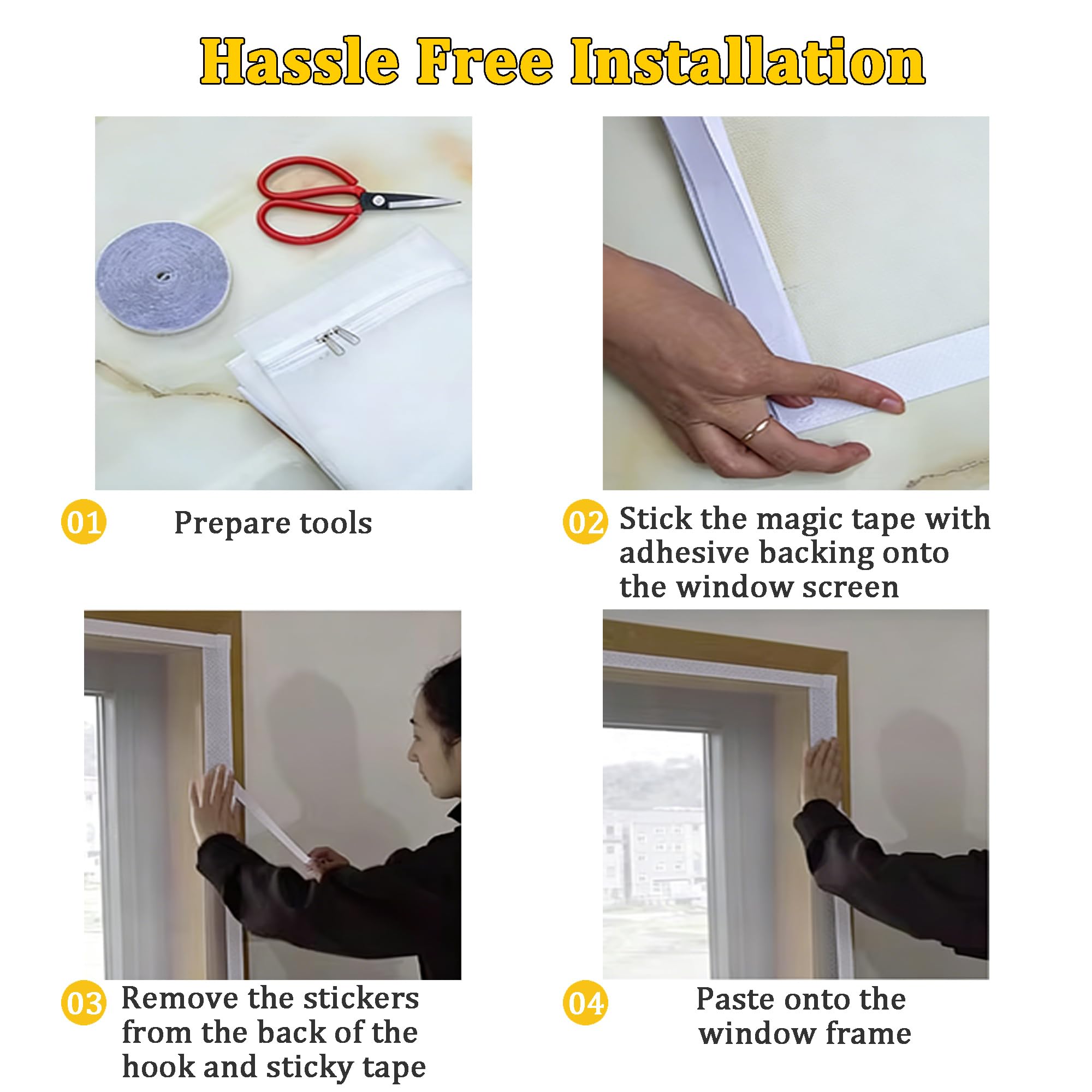 Hassle Free Installation

01 Prepare tools

02 Stick the magic tape with adhesive backing onto the window screen

03 Remove the stickers from the back of the hook and sticky tape

04 Paste onto the window frame