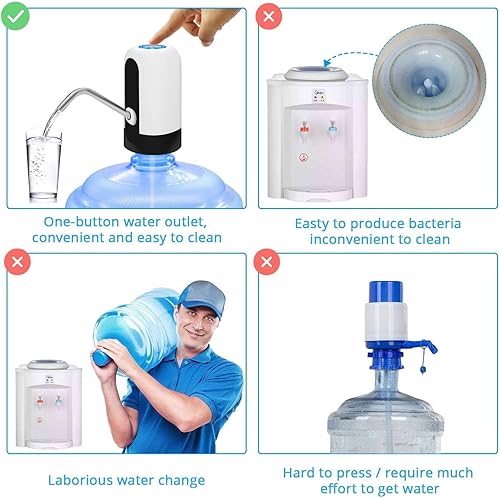 One-button water outlet, convenient and easy to clean

Easty to produce bacteria inconvenient to clean

Laborious water change

Hard to press / require much effort to get water