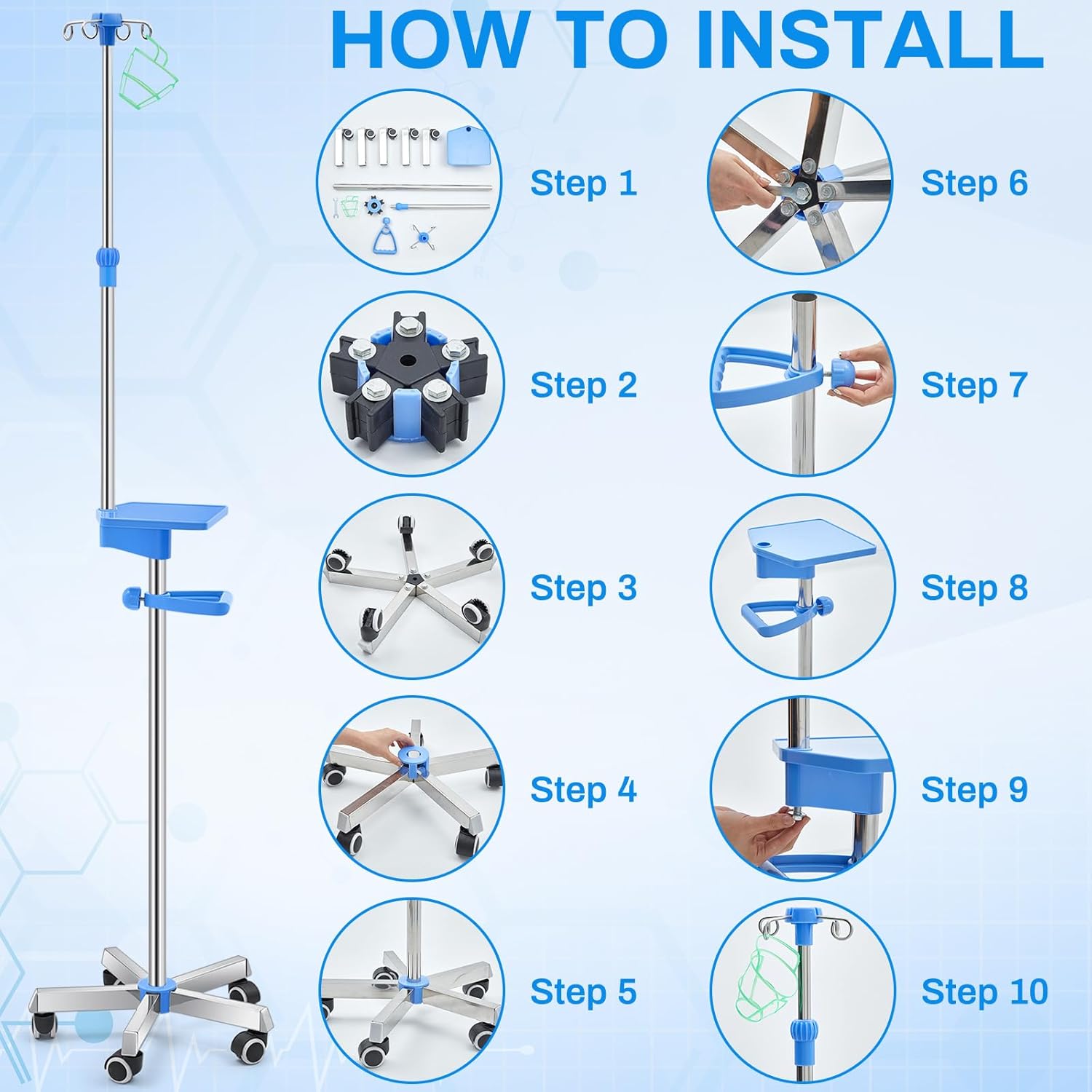 HOW TO INSTALL

Step 1

Step 2

Step 3

Step 4

Step 5

Step 6

Step 7

Step 8

Step 9

Step 10