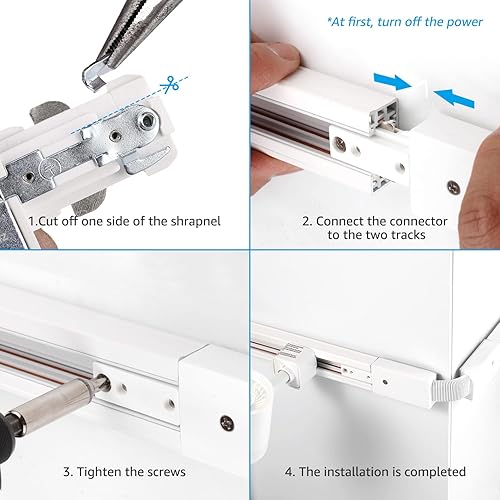 1.Cut off one side of the shrapnel

*At first, turn off the power

2. Connect the connector to the two tracks

3. Tighten the screws

4. The installation is completed