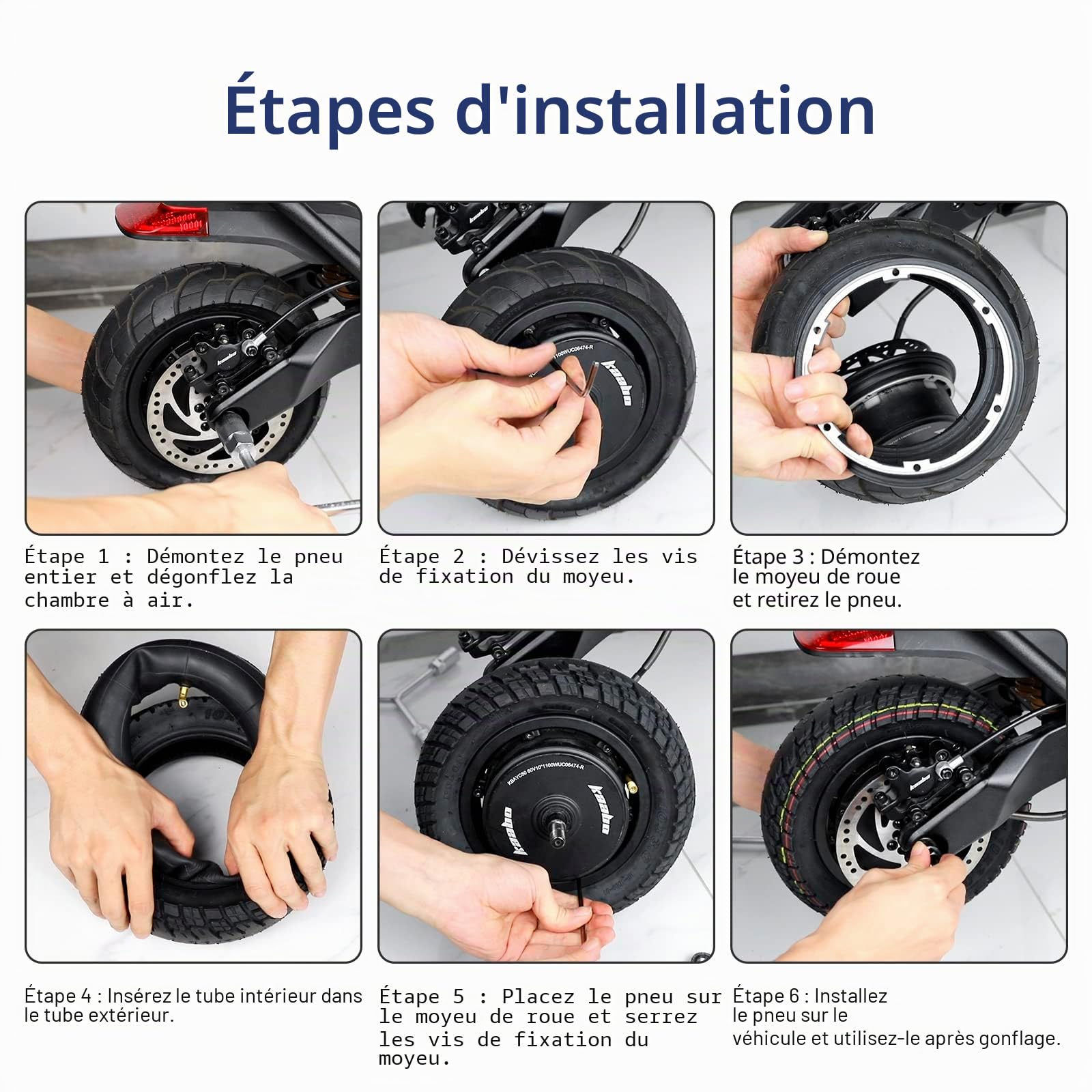 Étapes d'installation

Étape 1 : Démontez le pneu entier et dégonflez la chambre à air.

Étape 2 : Dévissez les vis de fixation du moyeu.

Étape 3 : Démontez le moyeu de roue et retirez le pneu.

Étape 4 : Insérez le tube intérieur dans le tube extérieur.

Étape 5 : Placez le pneu sur le moyeu de roue et serrez les vis de fixation du moyeu.

Étape 6 : Installez le pneu sur le véhicule et utilisez-le après gonflage.