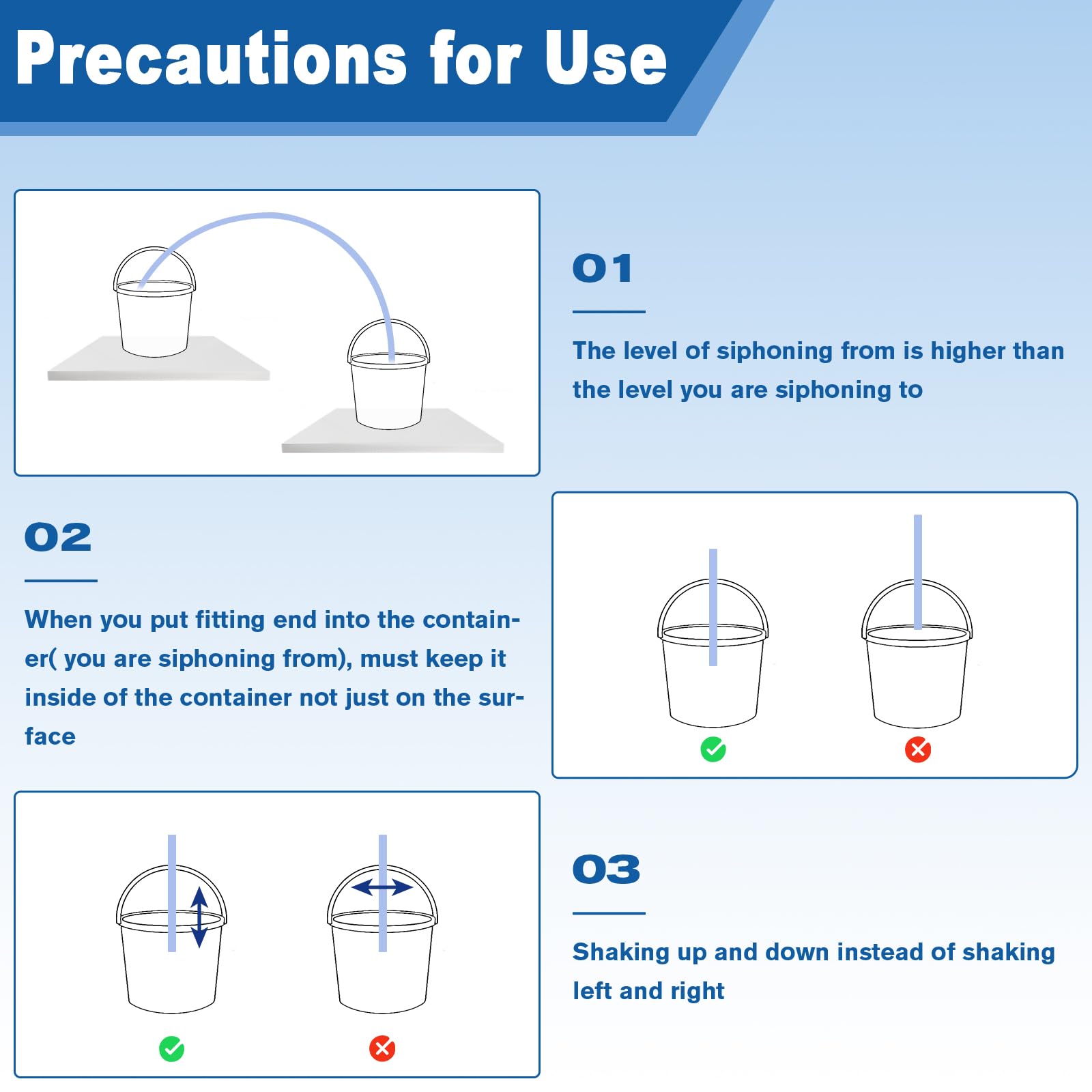 Precautions for Use

01

The level of siphoning from is higher than the level you are siphoning to

02

When you put fitting end into the container( you are siphoning from), must keep it inside of the container not just on the surface

03

Shaking up and down instead of shaking left and right