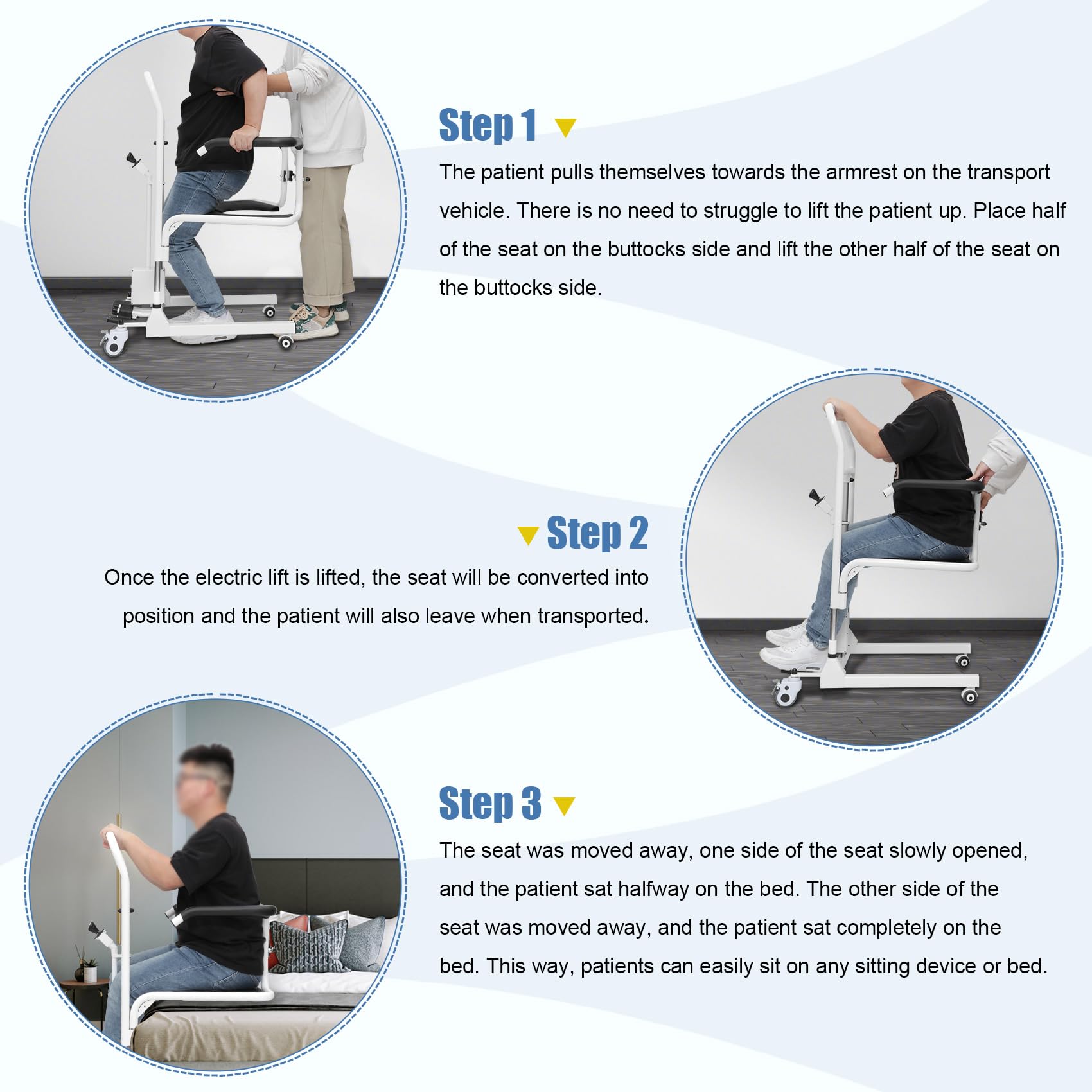 Step 1

The patient pulls themselves towards the armrest on the transport vehicle. There is no need to struggle to lift the patient up. Place half of the seat on the buttocks side and lift the other half of the seat on the buttocks side.

Step 2

Once the electric lift is lifted, the seat will be converted into position and the patient will also leave when transported.

Step 3

The seat was moved away, one side of the seat slowly opened, and the patient sat halfway on the bed. The other side of the seat was moved away, and the patient sat completely on the bed. This way, patients can easily sit on any sitting device or bed.