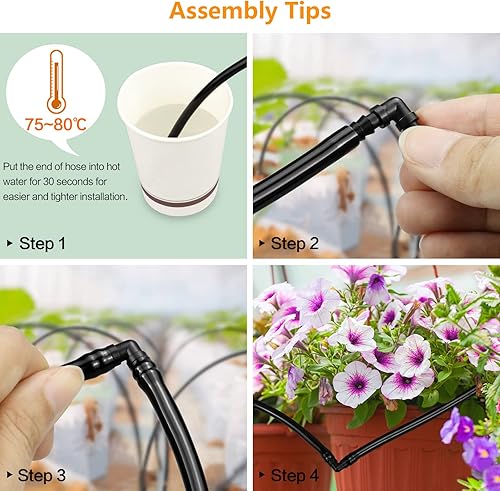 Assembly Tips

75~80℃

Put the end of hose into hot water for 30 seconds for easier and tighter installation.

▸ Step 1

▸ Step 2

▸ Step 3

▸ Step 4