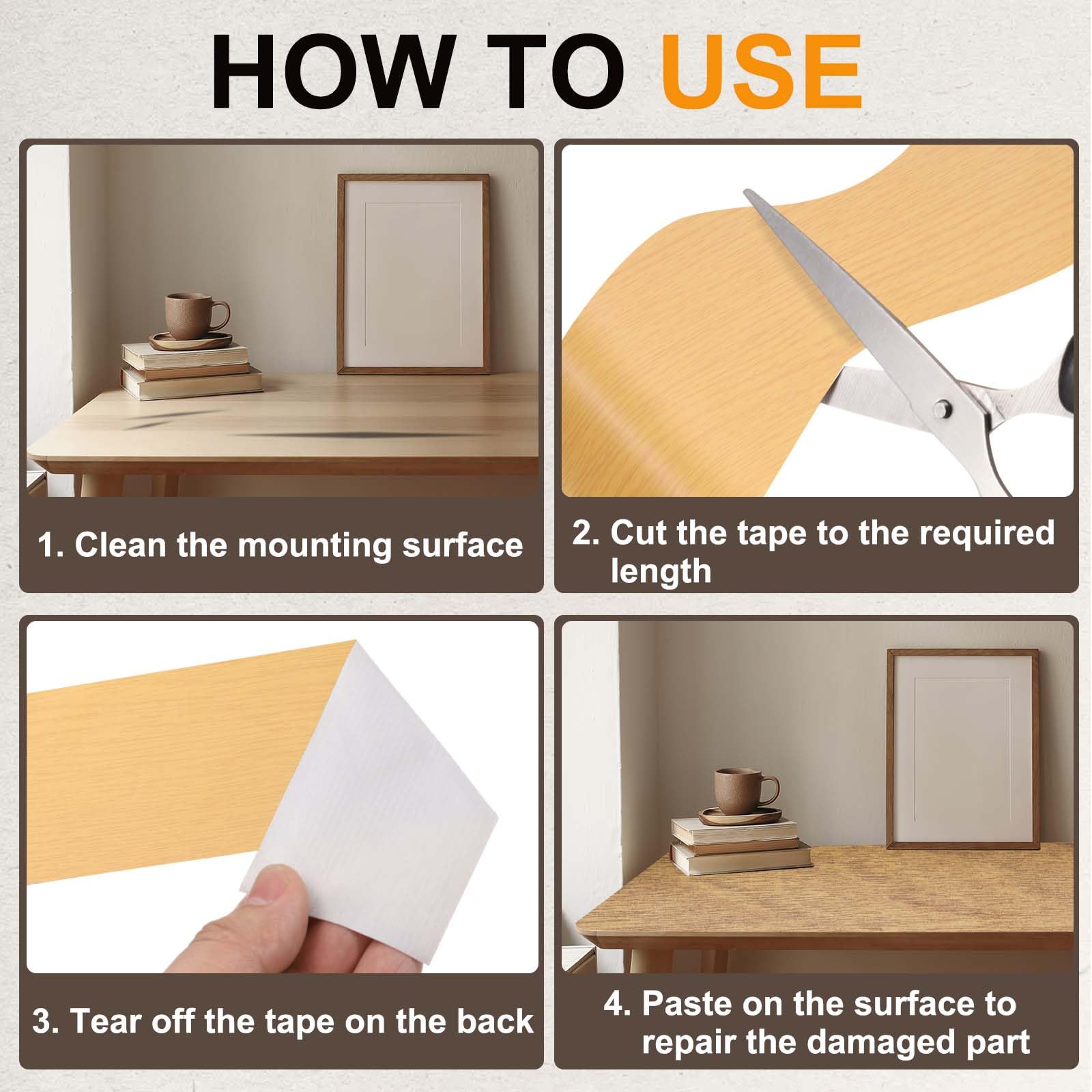 HOW TO USE

1. Clean the mounting surface

2. Cut the tape to the required length

3. Tear off the tape on the back

4. Paste on the surface to repair the damaged part