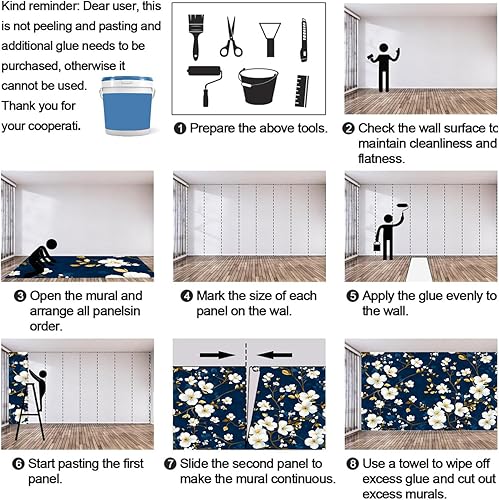 Kind reminder: Dear user, this is not peeling and pasting and additional glue needs to be purchased, otherwise it cannot be used. Thank you for your cooperati.

❶ Prepare the above tools.

❷ Check the wall surface to maintain cleanliness and flatness.

❸ Open the mural and arrange all panelsin order.

❹ Mark the size of each panel on the wal.

❺ Apply the glue evenly to the wall.

❻ Start pasting the first panel.

❼ Slide the second panel to make the mural continuous.

❽ Use a towel to wipe off excess glue and cut out excess murals.