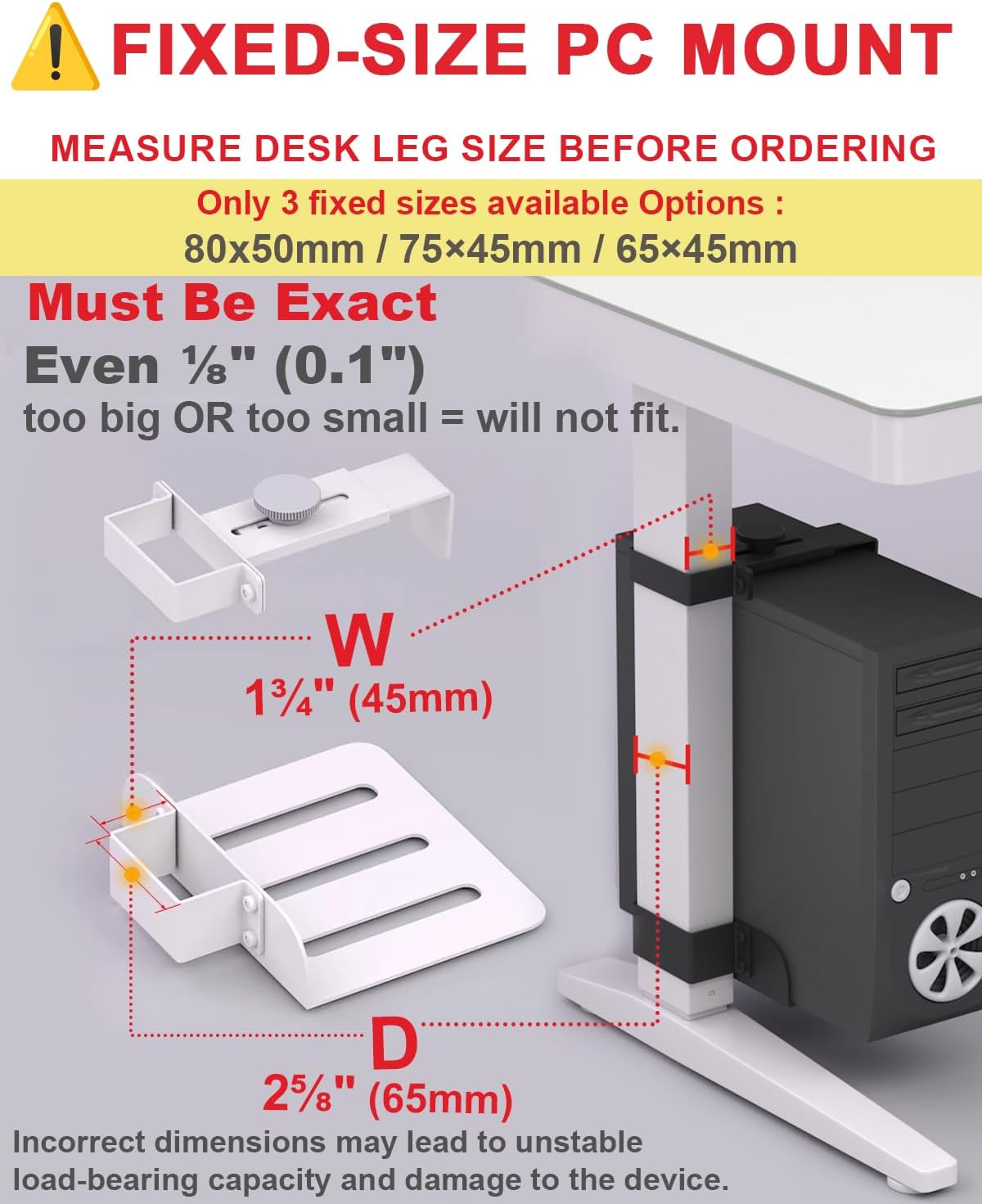 FIXED-SIZE PC MOUNT

MEASURE DESK LEG SIZE BEFORE ORDERING

Only 3 fixed sizes available Options :
80x50mm / 75×45mm / 65×45mm

Must Be Exact

Even ⅛" (0.1")
too big OR too small = will not fit.

W
1¾" (45mm)

D
2⅝" (65mm)

Incorrect dimensions may lead to unstable load-bearing capacity and damage to the device.