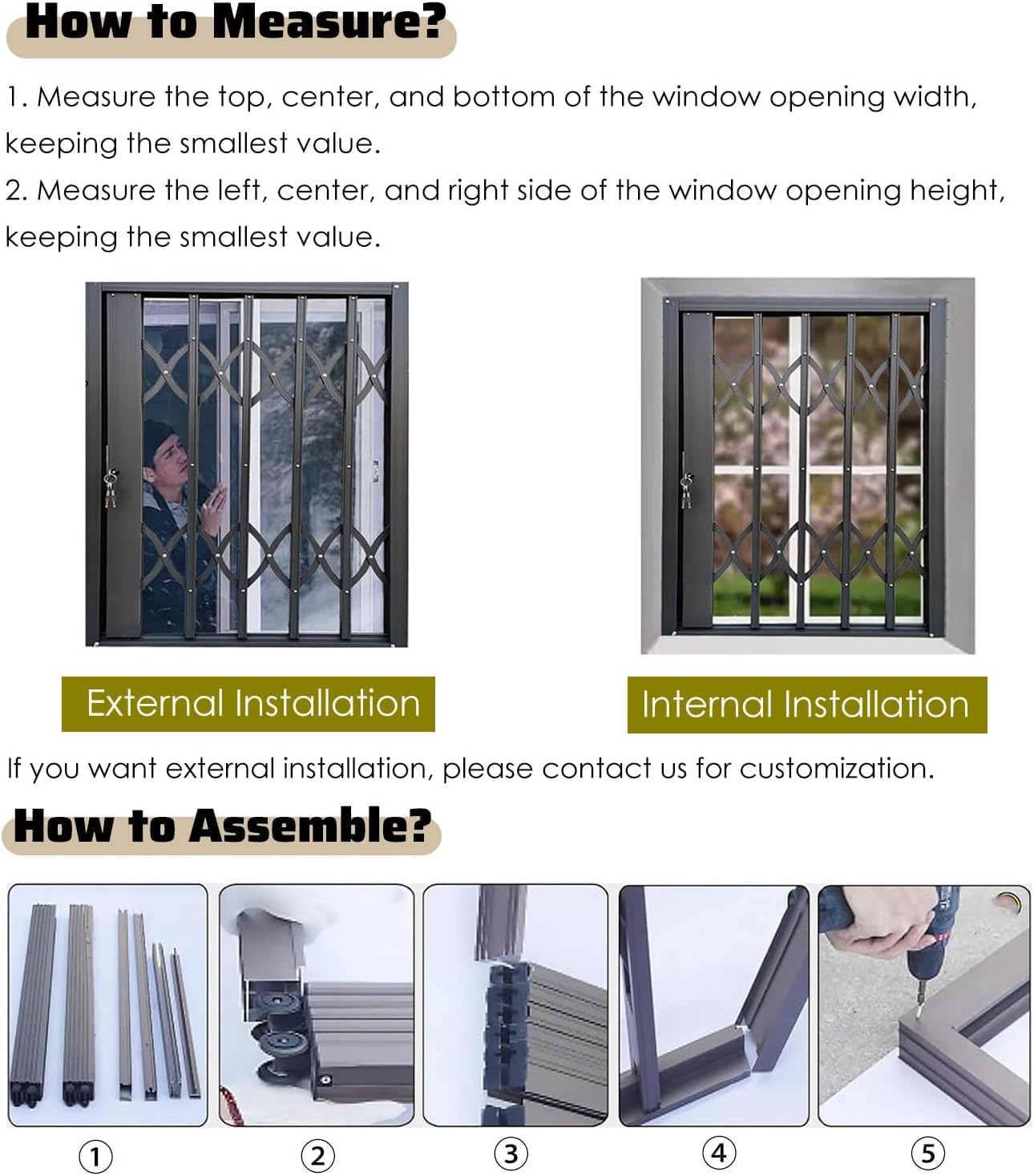 How to Measure?

1. Measure the top, center, and bottom of the window opening width, keeping the smallest value.
2. Measure the left, center, and right side of the window opening height, keeping the smallest value.

External Installation

Internal Installation

If you want external installation, please contact us for customization.

How to Assemble?

①

②

③

④

⑤