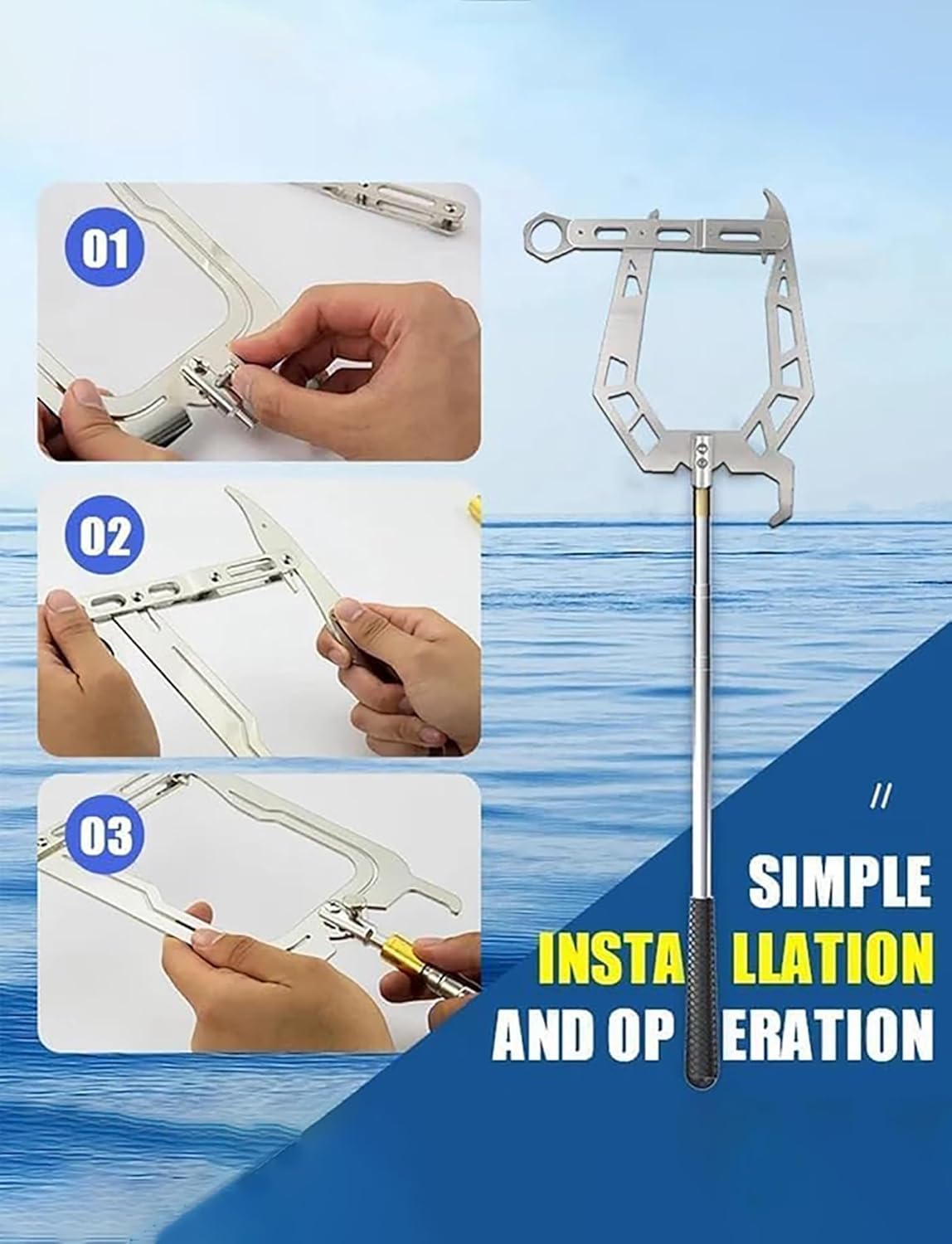 01

02

03

//

SIMPLE
INSTALLATION
AND OPERATION