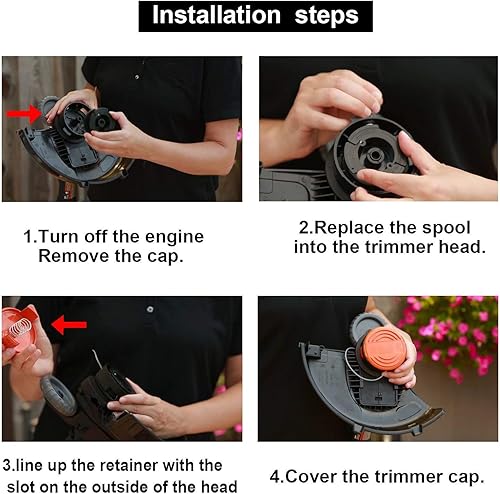 Installation steps

1.Turn off the engine Remove the cap.

2.Replace the spool into the trimmer head.

3.line up the retainer with the slot on the outside of the head

4.Cover the trimmer cap.