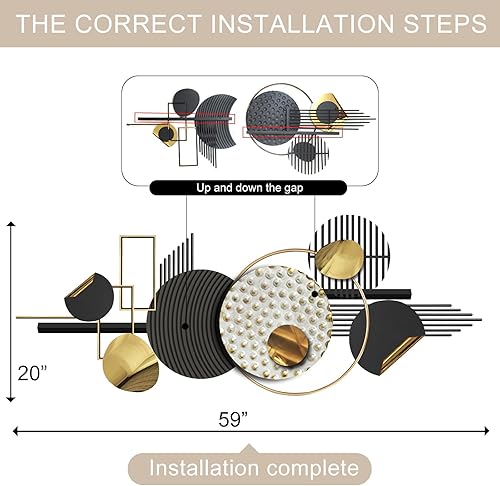 THE CORRECT INSTALLATION STEPS

Up and down the gap

20”

59”

Installation complete