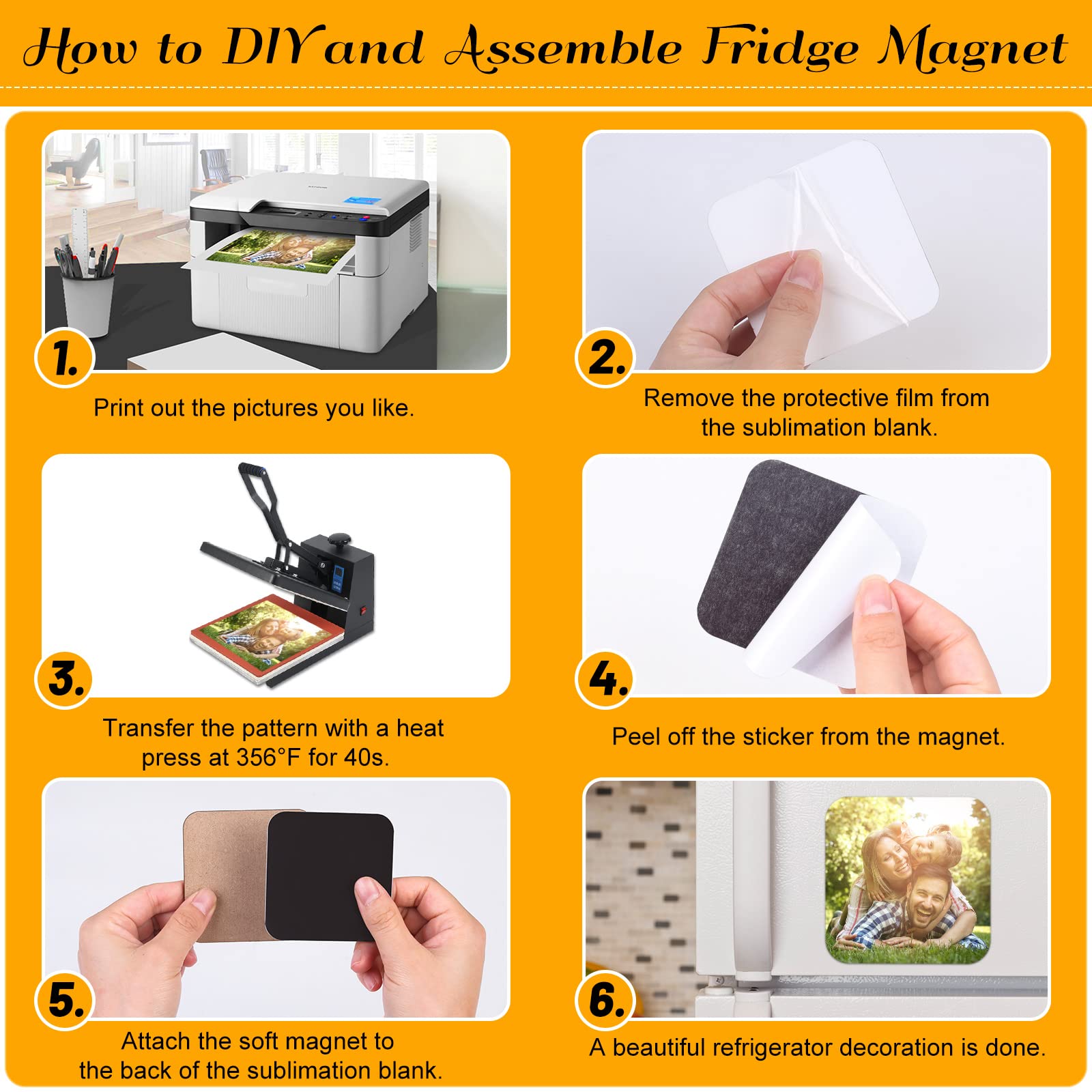 How to DIY and Assemble Fridge Magnet

1.

Print out the pictures you like.

2.

Remove the protective film from the sublimation blank.

3.

Transfer the pattern with a heat press at 356°F for 40s.

4.

Peel off the sticker from the magnet.

5.

Attach the soft magnet to the back of the sublimation blank.

6.

A beautiful refrigerator decoration is done.