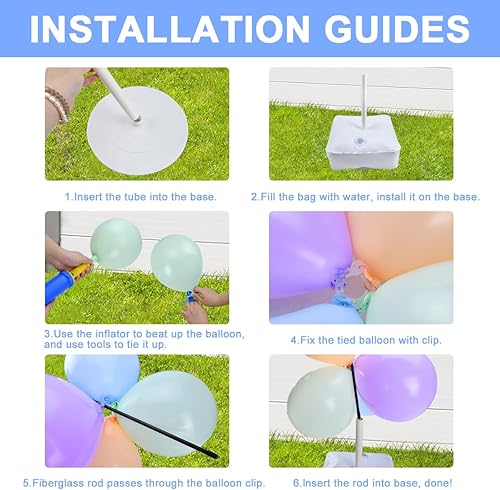 INSTALLATION GUIDES

1.Insert the tube into the base.

2.Fill the bag with water, install it on the base.

3.Use the inflator to beat up the balloon, and use tools to tie it up.

4.Fix the tied balloon with clip.

5.Fiberglass rod passes through the balloon clip.

6.Insert the rod into base, done!