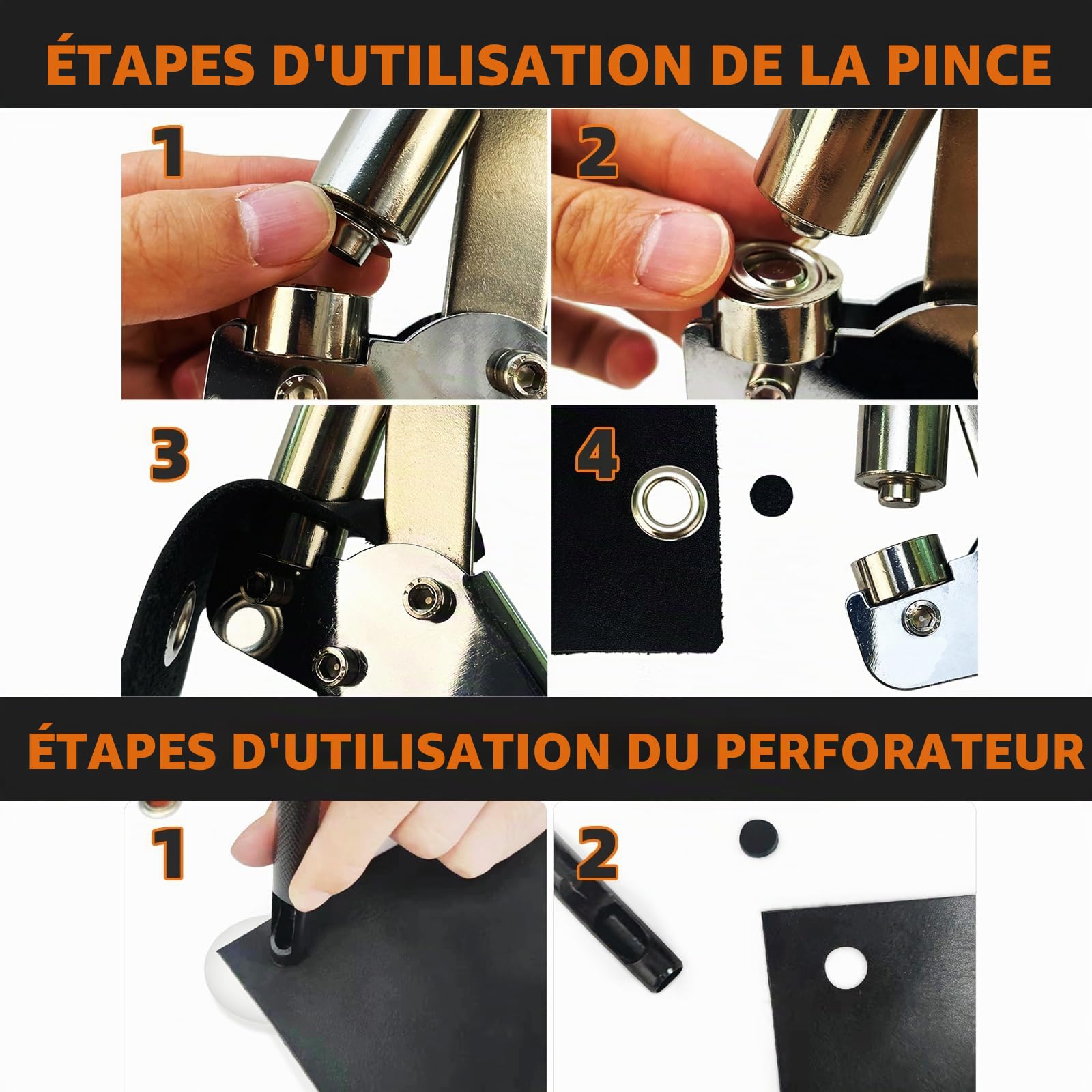 ÉTAPES D'UTILISATION DE LA PINCE

1

2

3

4

ÉTAPES D'UTILISATION DU PERFORATEUR

1

2