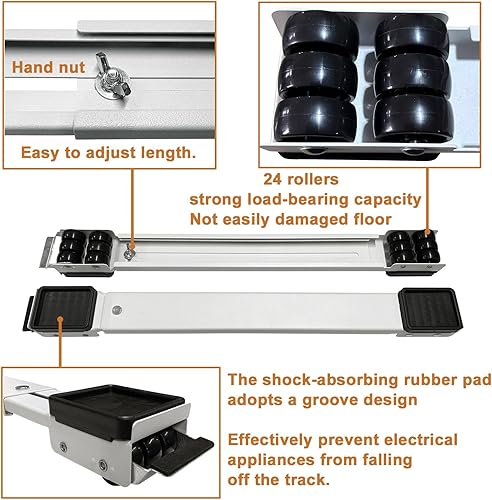 Hand nut

Easy to adjust length.

24 rollers
strong load-bearing capacity
Not easily damaged floor

The shock-absorbing rubber pad adopts a groove design

Effectively prevent electrical appliances from falling off the track.