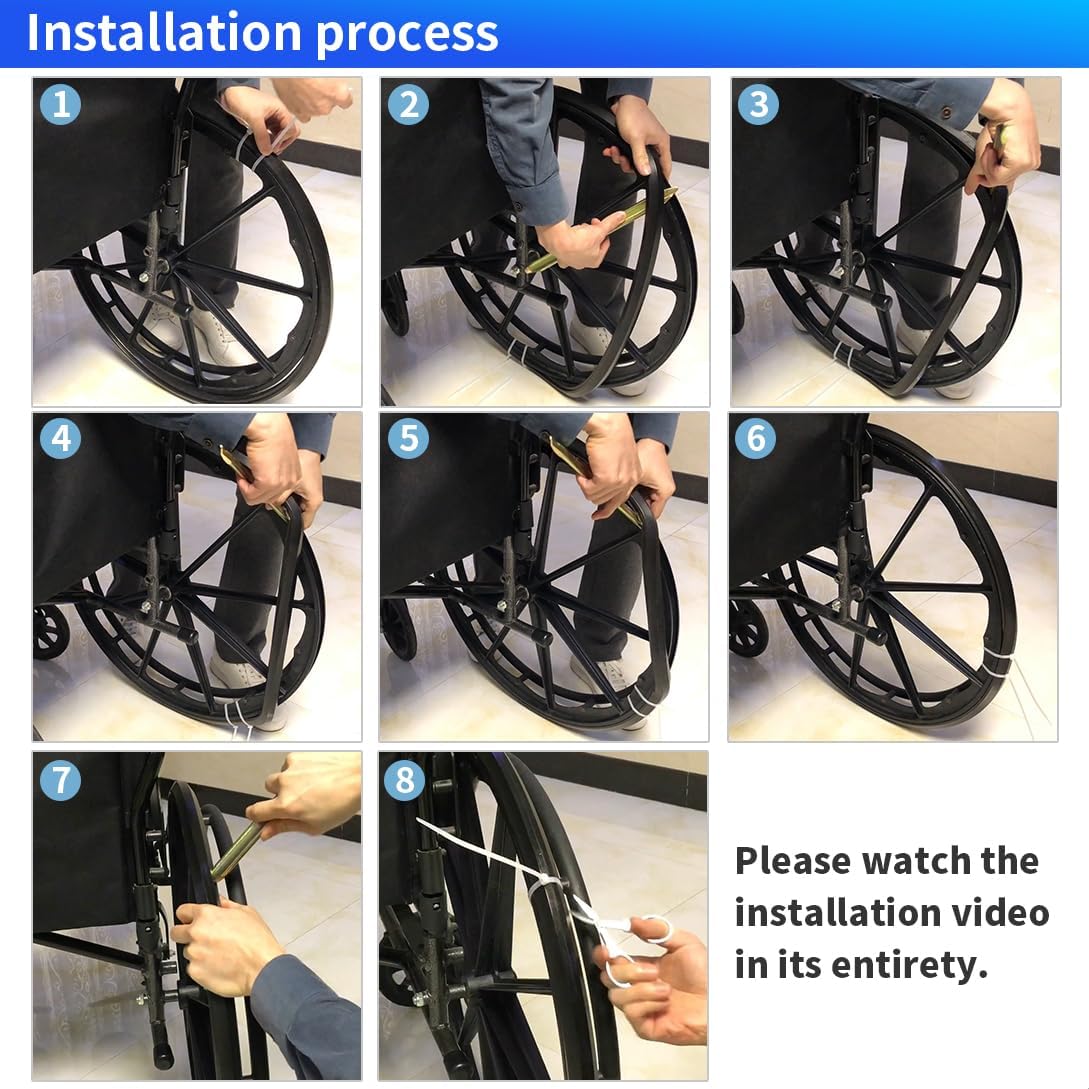 Installation process

1

2

3

4

5

6

7

8

Please watch the installation video in its entirety.