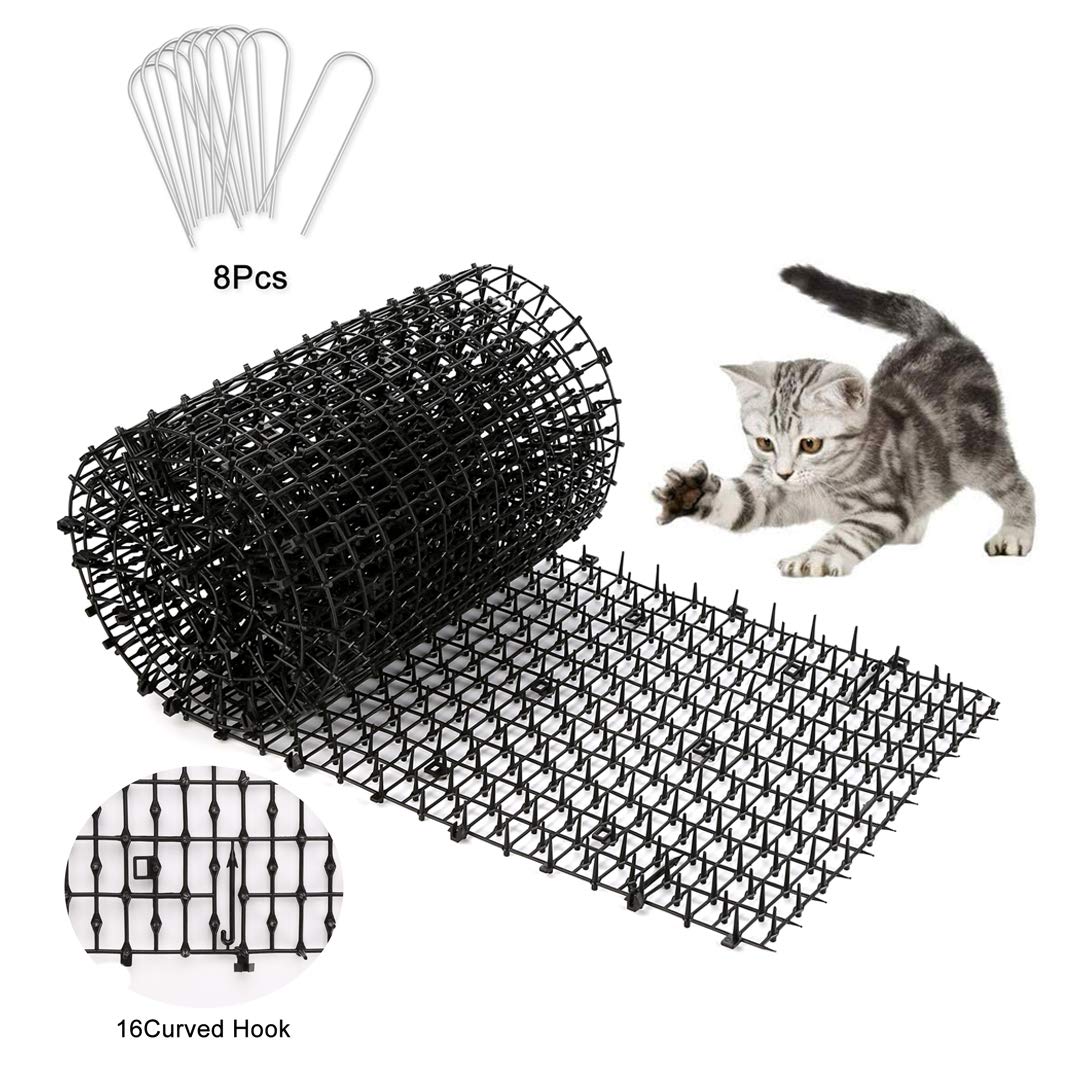 8Pcs

16Curved Hook