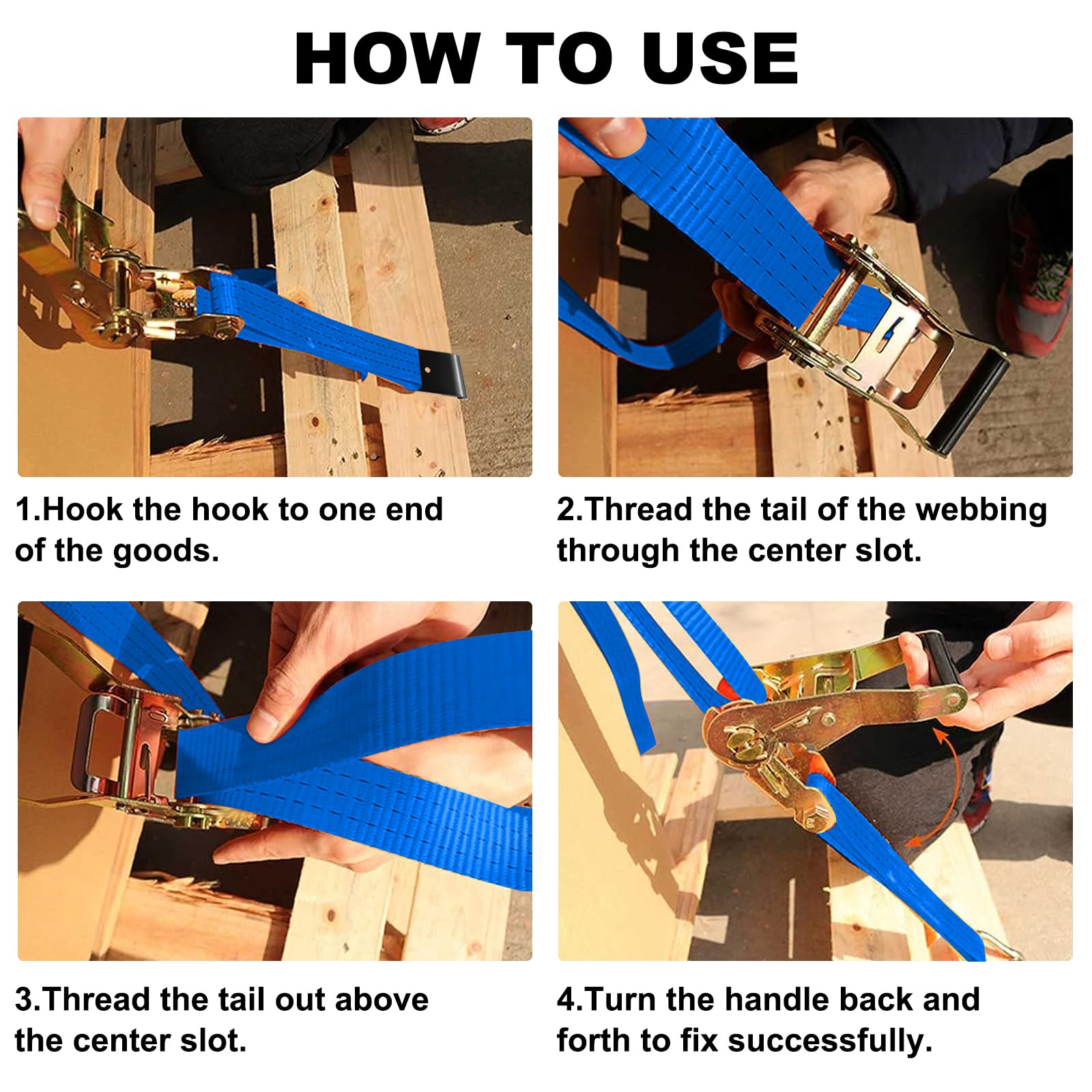 HOW TO USE

1.Hook the hook to one end of the goods.

2.Thread the tail of the webbing through the center slot.

3.Thread the tail out above the center slot.

4.Turn the handle back and forth to fix successfully.