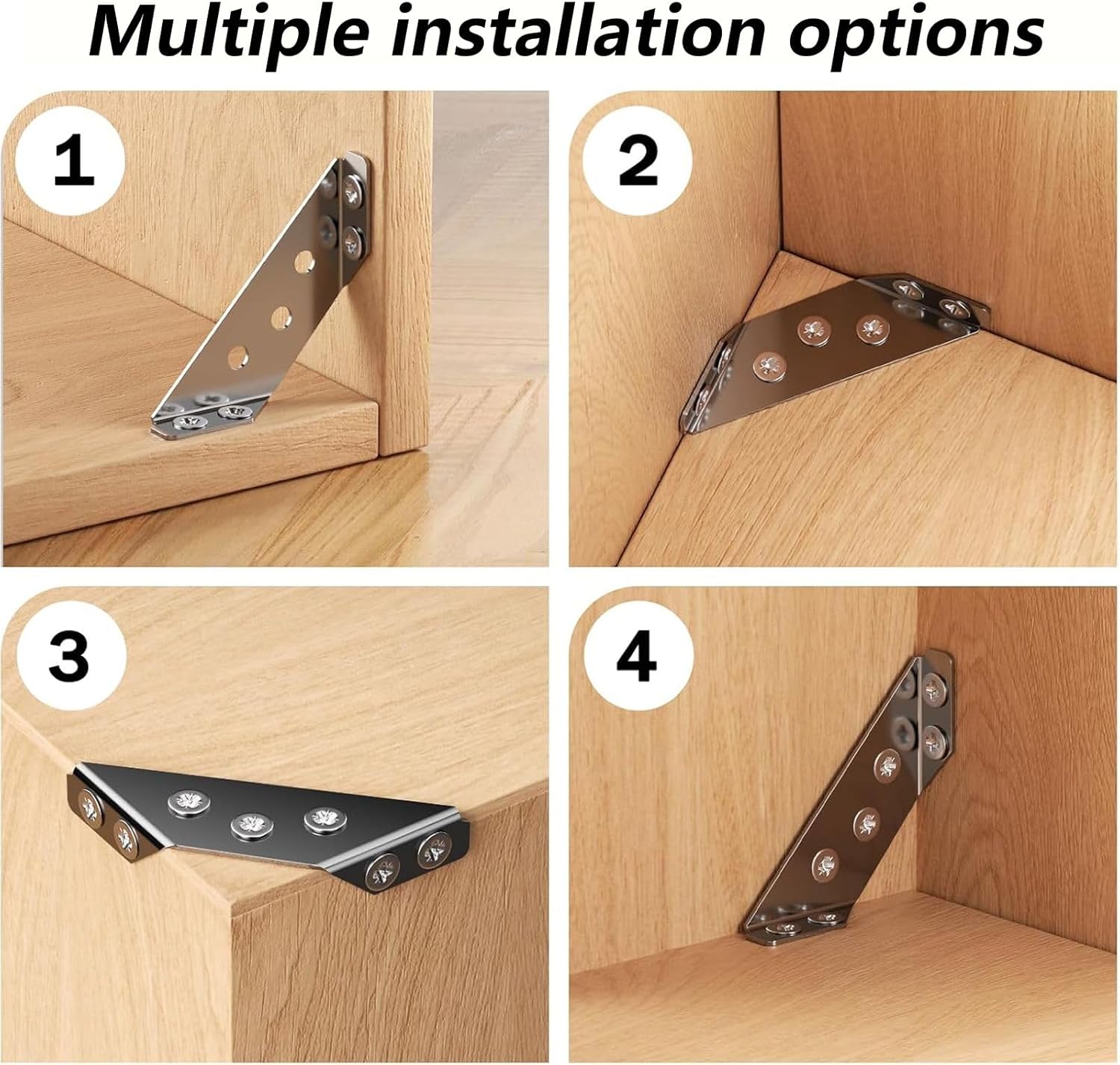 Multiple installation options

1

2

3

4