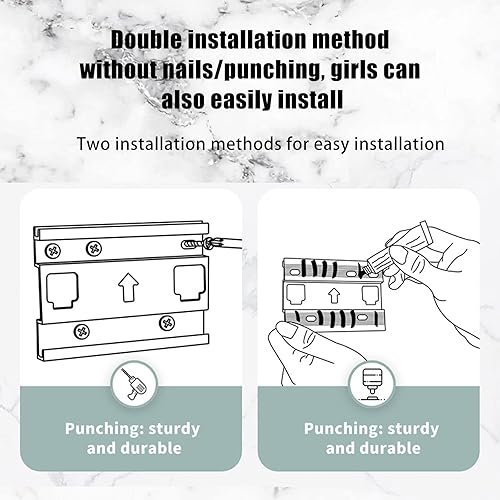 Double installation method without nails/punching, girls can also easily install

Two installation methods for easy installation

Punching: sturdy and durable

Punching: sturdy and durable